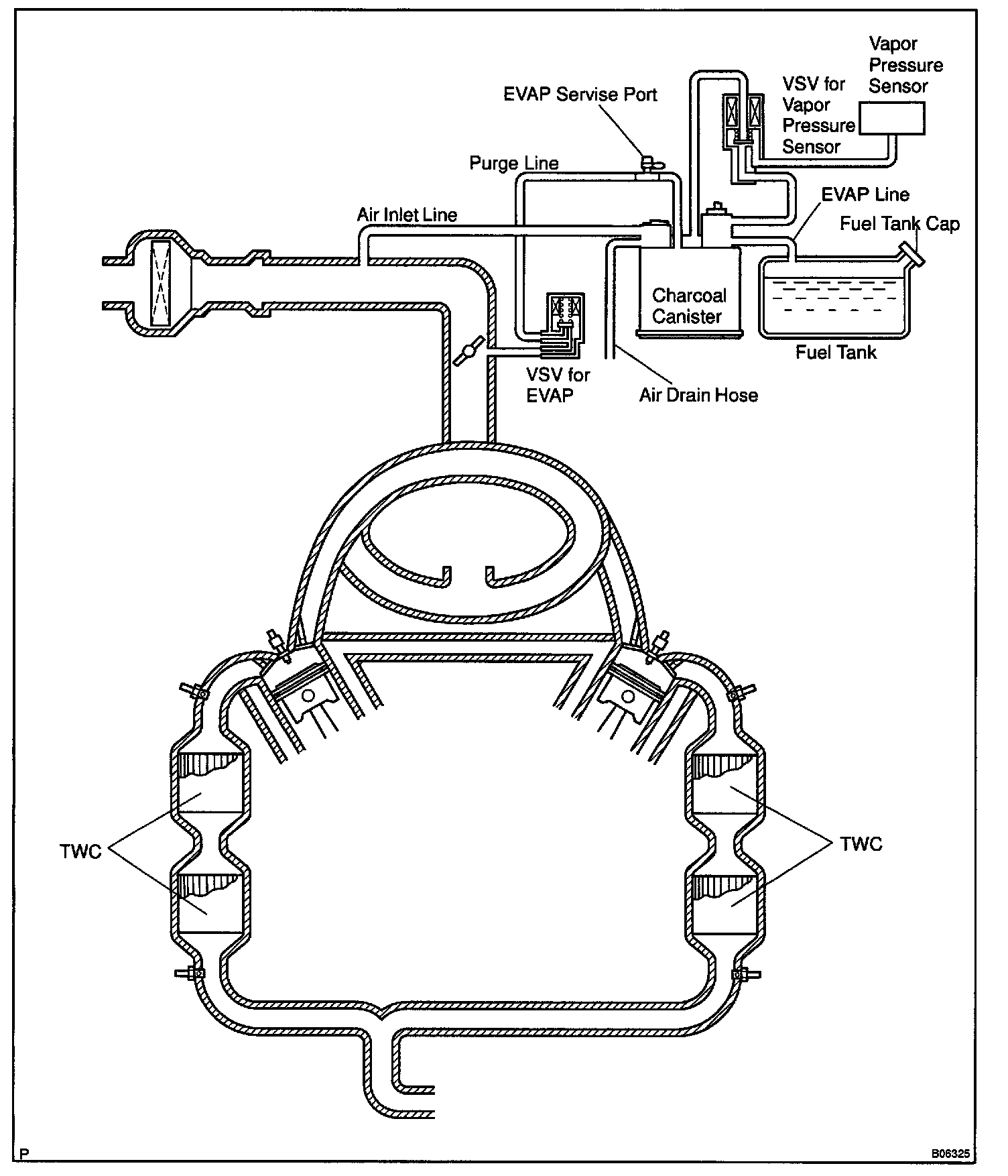 Vapor Pressure Sensor

EVAP Servise Port

VSV for Vapor Pressure Sensor

Purge Line

EVAP Line

Air Inlet Line

Fuel Tank Cap

Charcoal Canister

Fuel Tank

VSV for EVAP

Air Drain Hose

TWC

TWC

P

B06325