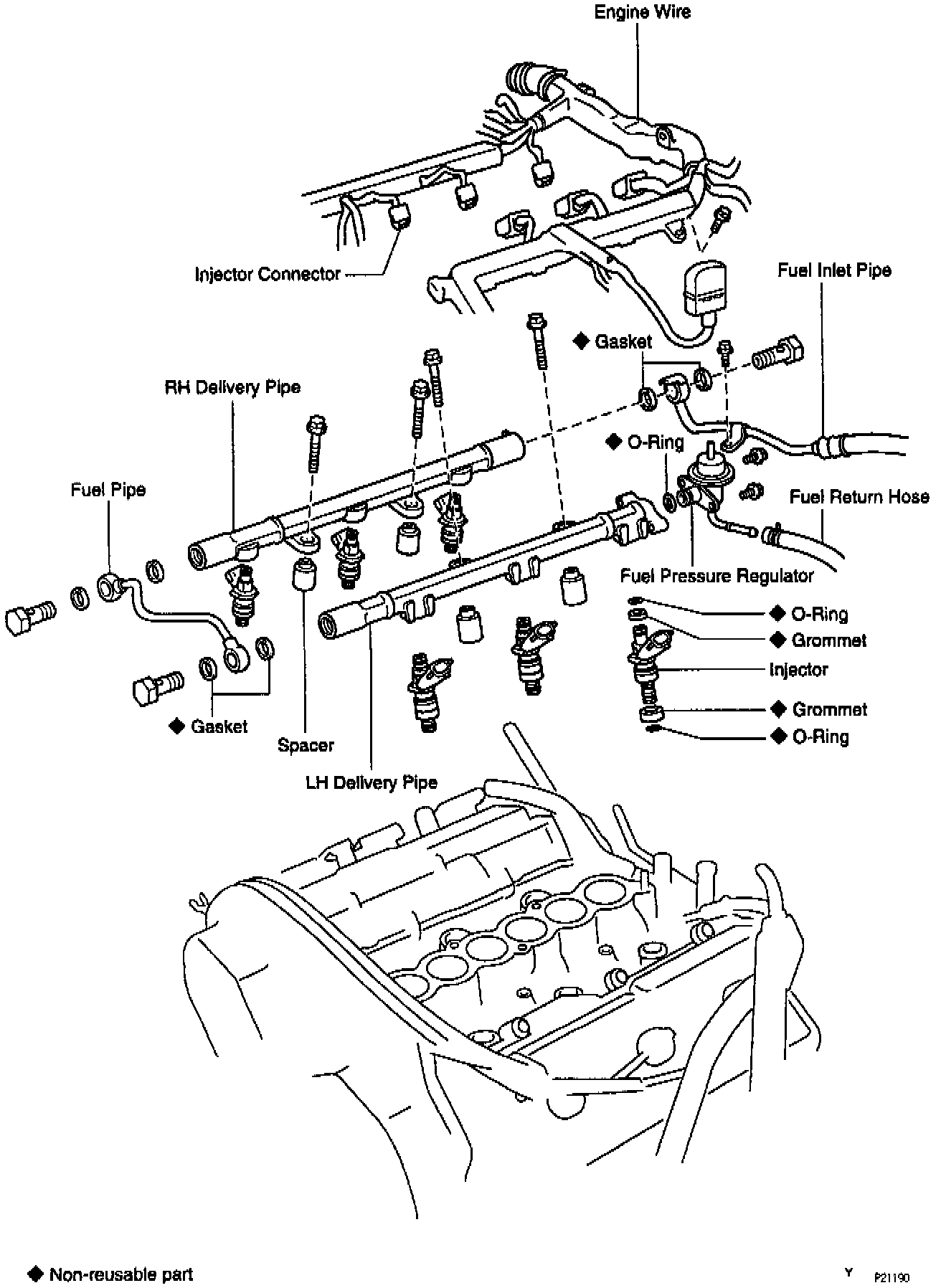 Engine Wire

Injector Connector

Fuel Inlet Pipe

◆ Gasket

RH Delivery Pipe

◆ O-Ring

Fuel Pipe

Fuel Return Hose

Fuel Pressure Regulator

◆ O-Ring

◆ Grommet

Injector

◆ Grommet

◆ O-Ring

◆ Gasket

Spacer

LH Delivery Pipe

◆ Non-reusable part

Y P21190