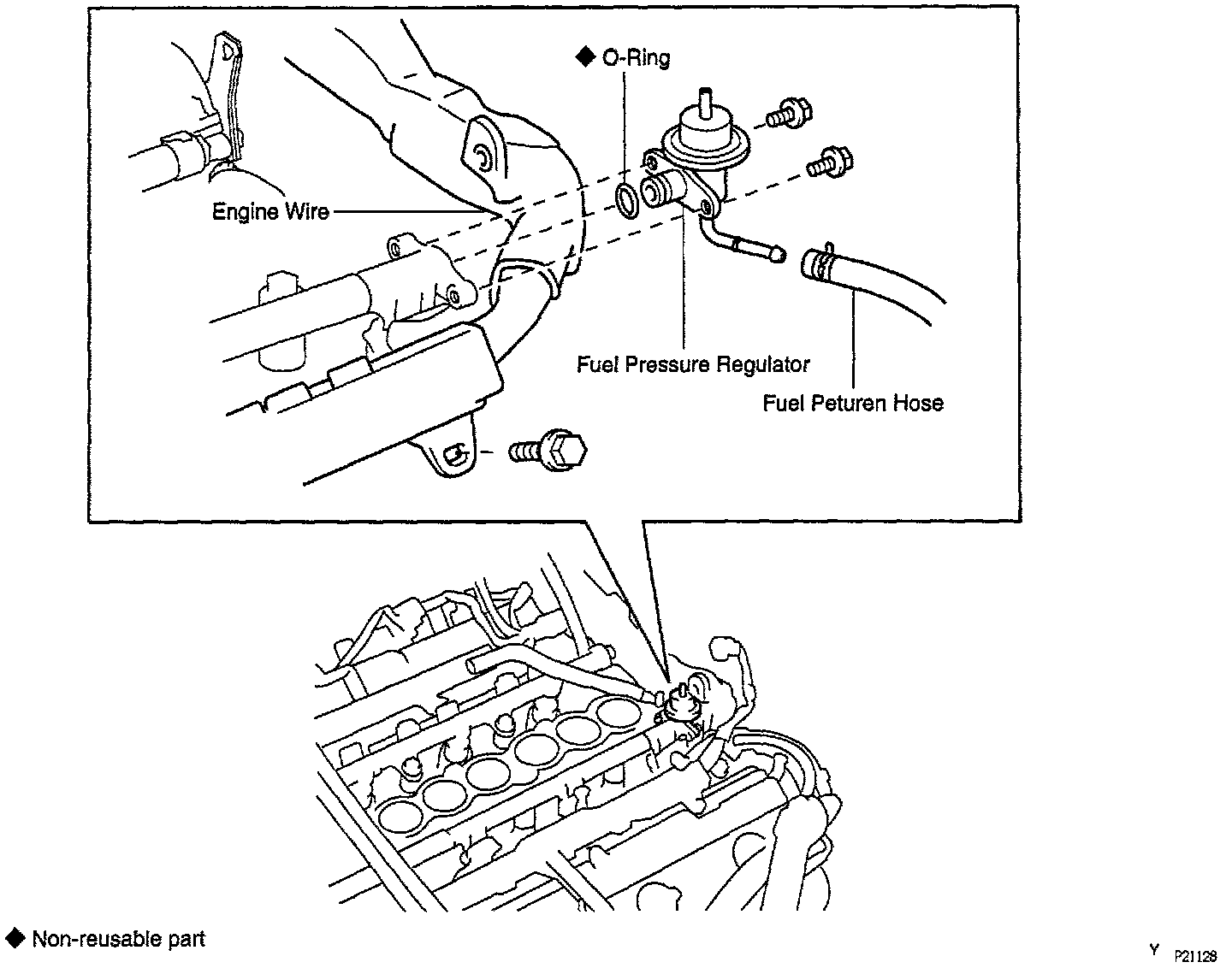 ◆ O-Ring

Engine Wire

Fuel Pressure Regulator

Fuel Peturen Hose

◆ Non-reusable part

Y P21128