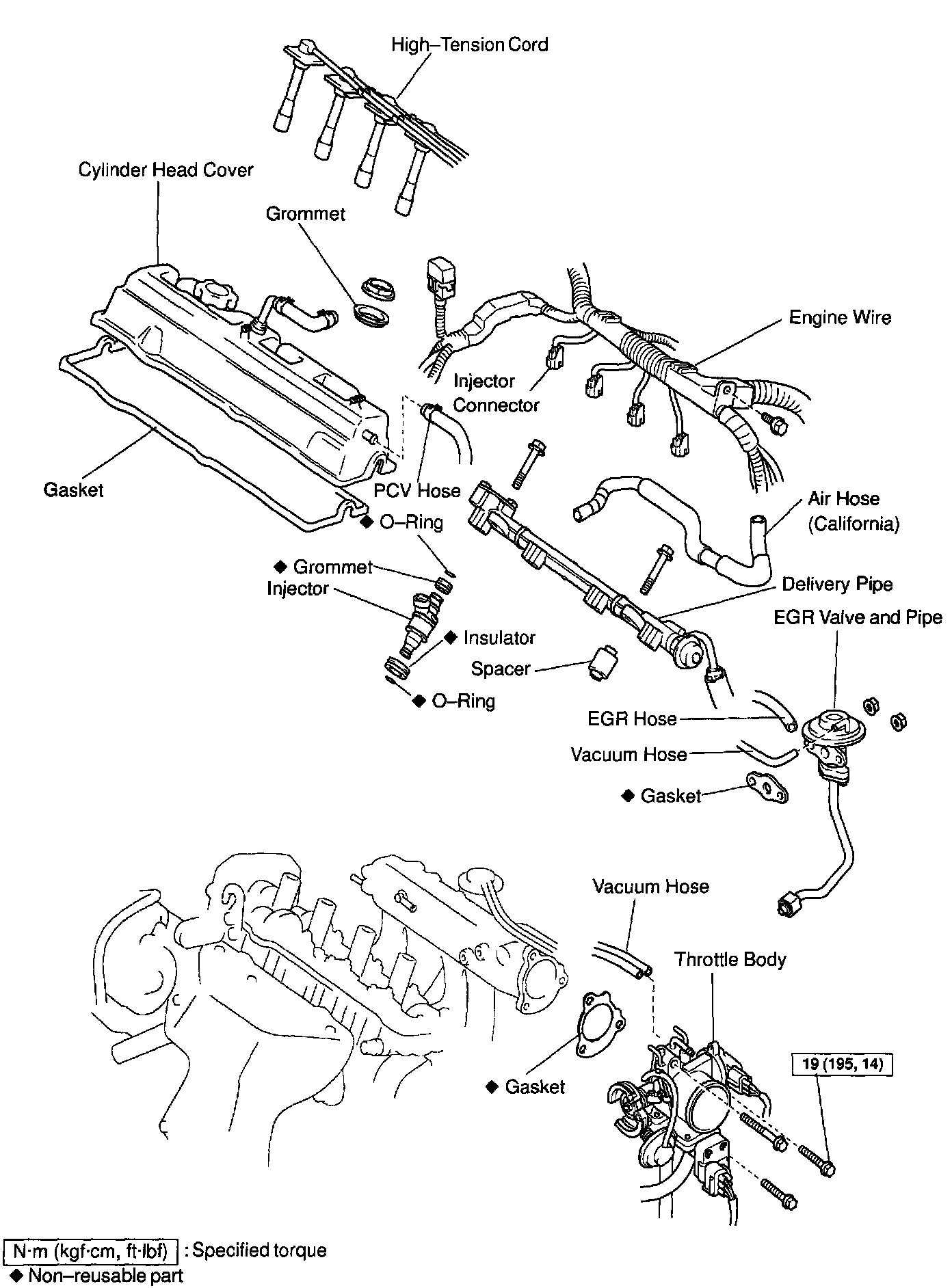 High–Tension Cord

Cylinder Head Cover

Grommet

Engine Wire

Injector Connector

Gasket

PCV Hose

Air Hose (California)

◆ O–Ring

◆ Grommet

Injector

Delivery Pipe

EGR Valve and Pipe

◆ Insulator

Spacer

◆ O–Ring

EGR Hose

Vacuum Hose

◆ Gasket

Vacuum Hose

Throttle Body

19 (195, 14)

◆ Gasket

N·m (kgf·cm, ft·lbf) : Specified torque

◆ Non–reusable part