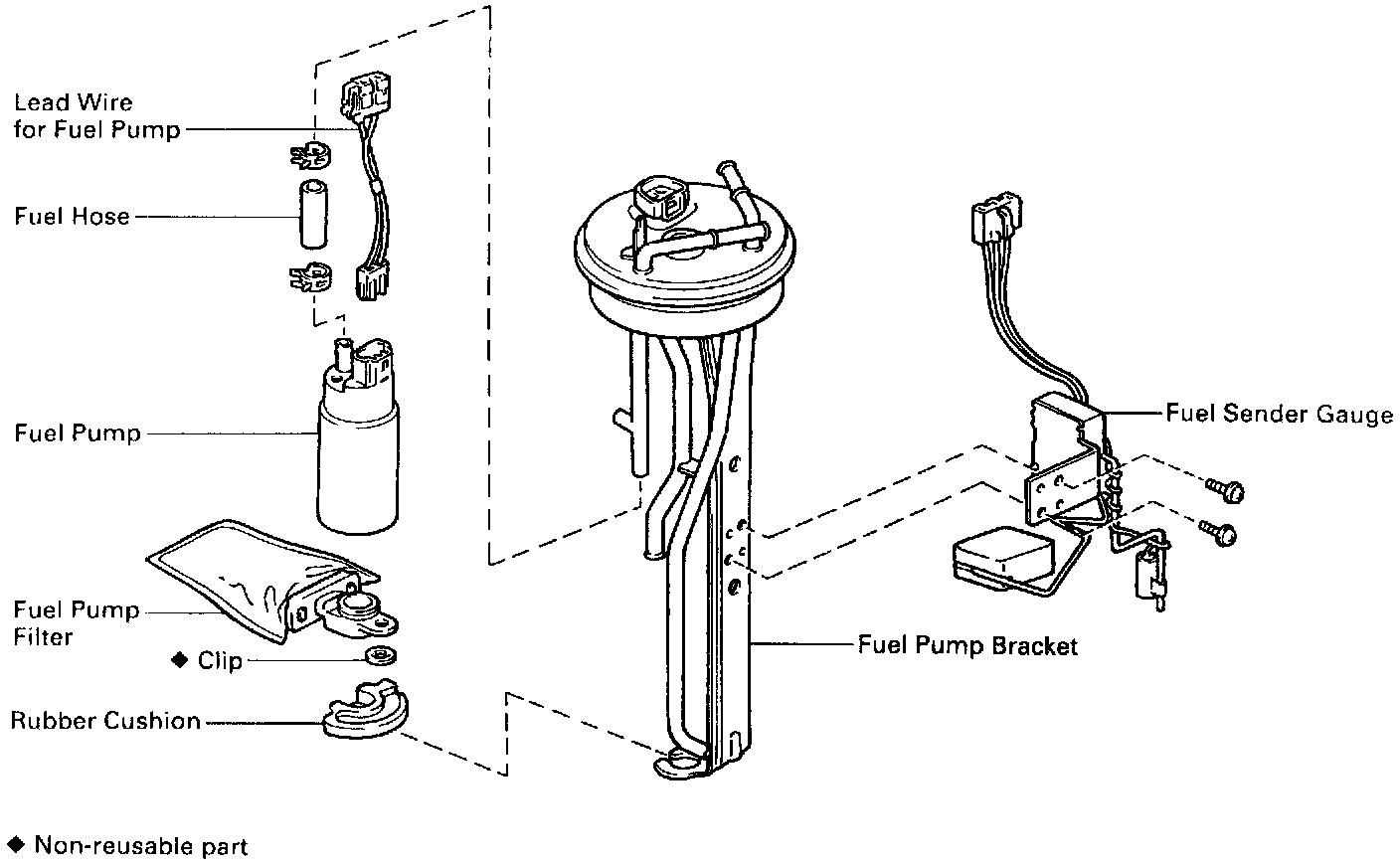 Lead Wire for Fuel Pump

Fuel Hose

Fuel Pump

Fuel Pump Filter

◆ Clip

Rubber Cushion

Fuel Sender Gauge

Fuel Pump Bracket

◆ Non-reusable part