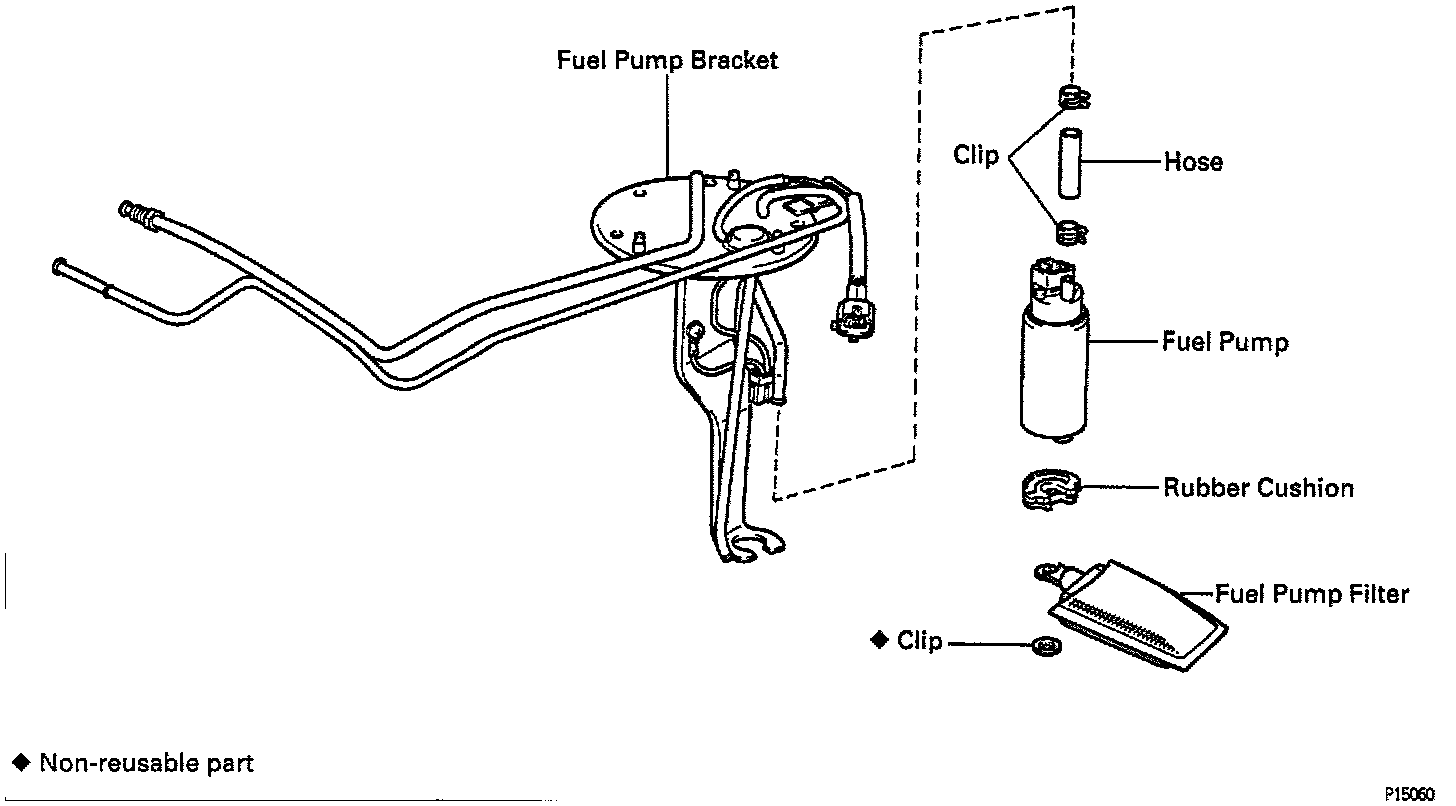 Fuel Pump Bracket

Clip

Hose

Fuel Pump

Rubber Cushion

Fuel Pump Filter

◆ Clip

◆ Non-reusable part

P15060