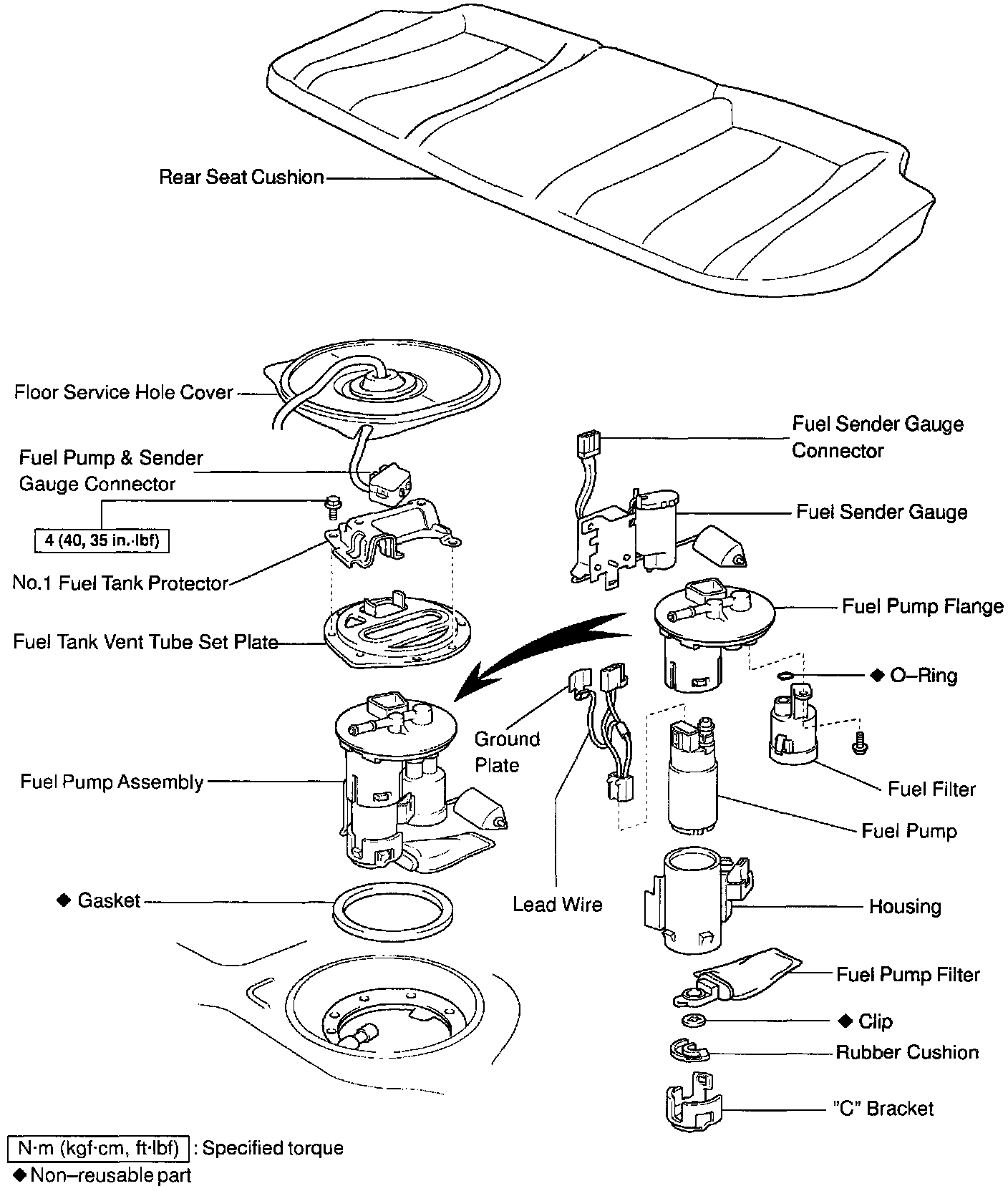 Rear Seat Cushion

Floor Service Hole Cover

Fuel Pump & Sender Gauge Connector

4 (40, 35 in.·lbf)

No.1 Fuel Tank Protector

Fuel Tank Vent Tube Set Plate

Fuel Pump Assembly

◆ Gasket

Fuel Sender Gauge Connector

Fuel Sender Gauge

Fuel Pump Flange

◆ O–Ring

Ground Plate

Fuel Filter

Fuel Pump

Lead Wire

Housing

Fuel Pump Filter

◆ Clip

Rubber Cushion

"C" Bracket

N·m (kgf·cm, ft·lbf) : Specified torque

◆ Non–reusable part