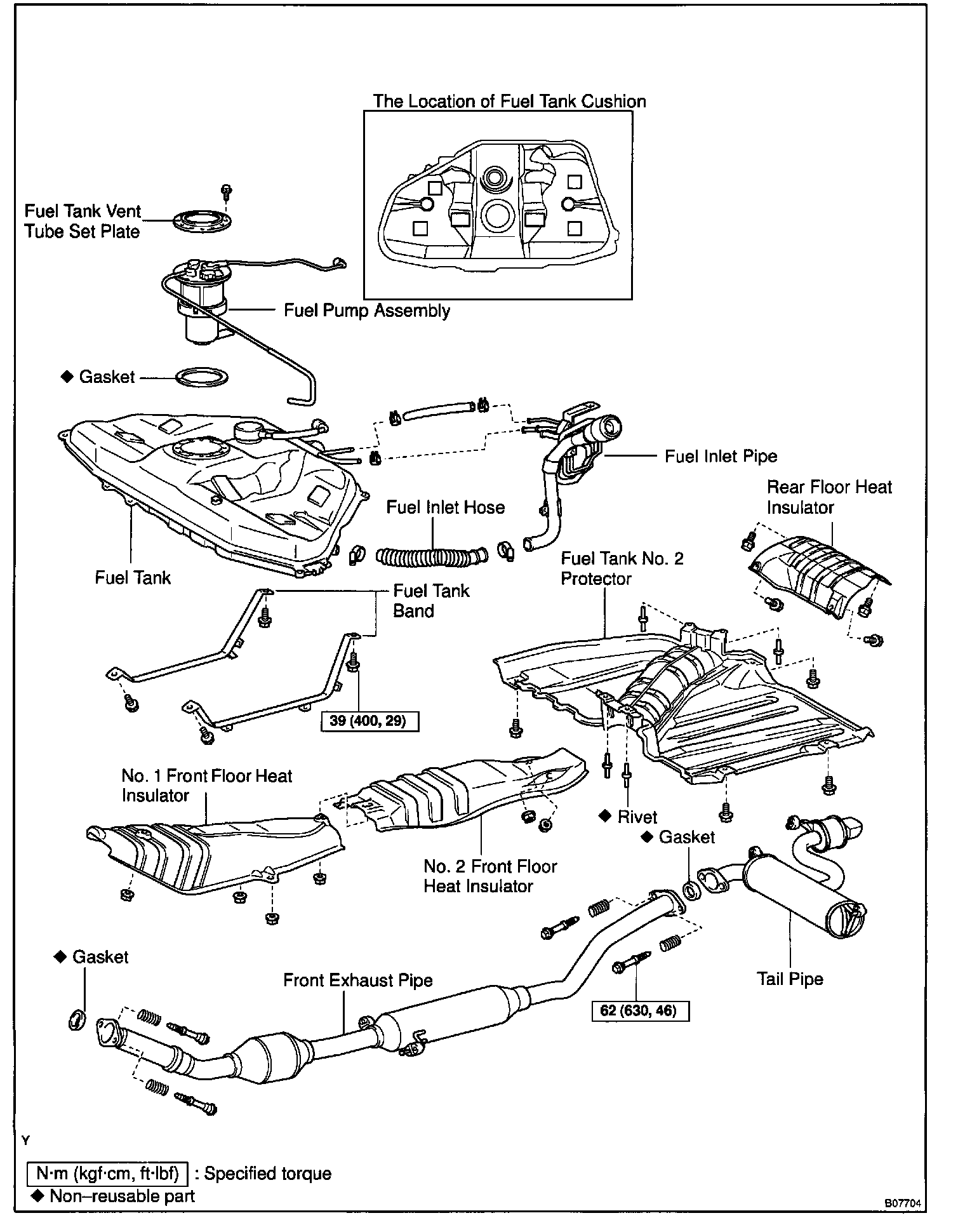 The Location of Fuel Tank Cushion

Fuel Tank Vent Tube Set Plate

Fuel Pump Assembly

◆ Gasket

Fuel Inlet Pipe

Rear Floor Heat Insulator

Fuel Inlet Hose

Fuel Tank

Fuel Tank No. 2 Protector

Fuel Tank Band

39 (400, 29)

No. 1 Front Floor Heat Insulator

◆ Rivet

◆ Gasket

No. 2 Front Floor Heat Insulator

◆ Gasket

Front Exhaust Pipe

Tail Pipe

62 (630, 46)

Y

N·m (kgf·cm, ft·lbf) : Specified torque
◆ Non–reusable part

B07704