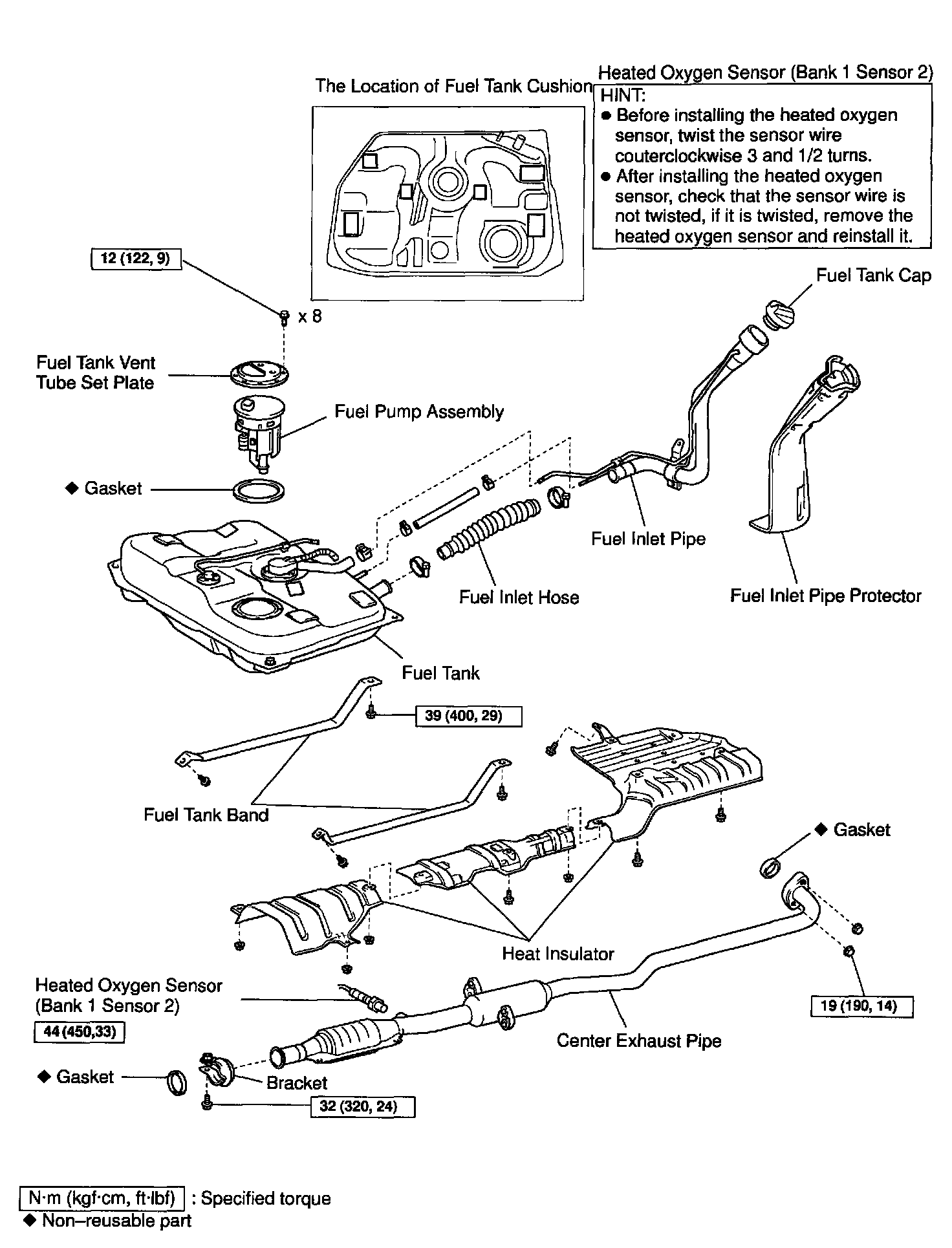 The Location of Fuel Tank Cushion

Heated Oxygen Sensor (Bank 1 Sensor 2)
HINT:
● Before installing the heated oxygen sensor, twist the sensor wire couterclockwise 3 and 1/2 turns.
● After installing the heated oxygen sensor, check that the sensor wire is not twisted, if it is twisted, remove the heated oxygen sensor and reinstall it.

12 (122, 9)

x 8

Fuel Tank Cap

Fuel Tank Vent Tube Set Plate

Fuel Pump Assembly

◆ Gasket

Fuel Inlet Pipe

Fuel Inlet Hose

Fuel Inlet Pipe Protector

Fuel Tank

39 (400, 29)

Fuel Tank Band

◆ Gasket

Heat Insulator

Heated Oxygen Sensor (Bank 1 Sensor 2)

44 (450,33)

19 (190, 14)

Center Exhaust Pipe

◆ Gasket

Bracket

32 (320, 24)

N·m (kgf·cm, ft·lbf) : Specified torque
◆ Non–reusable part