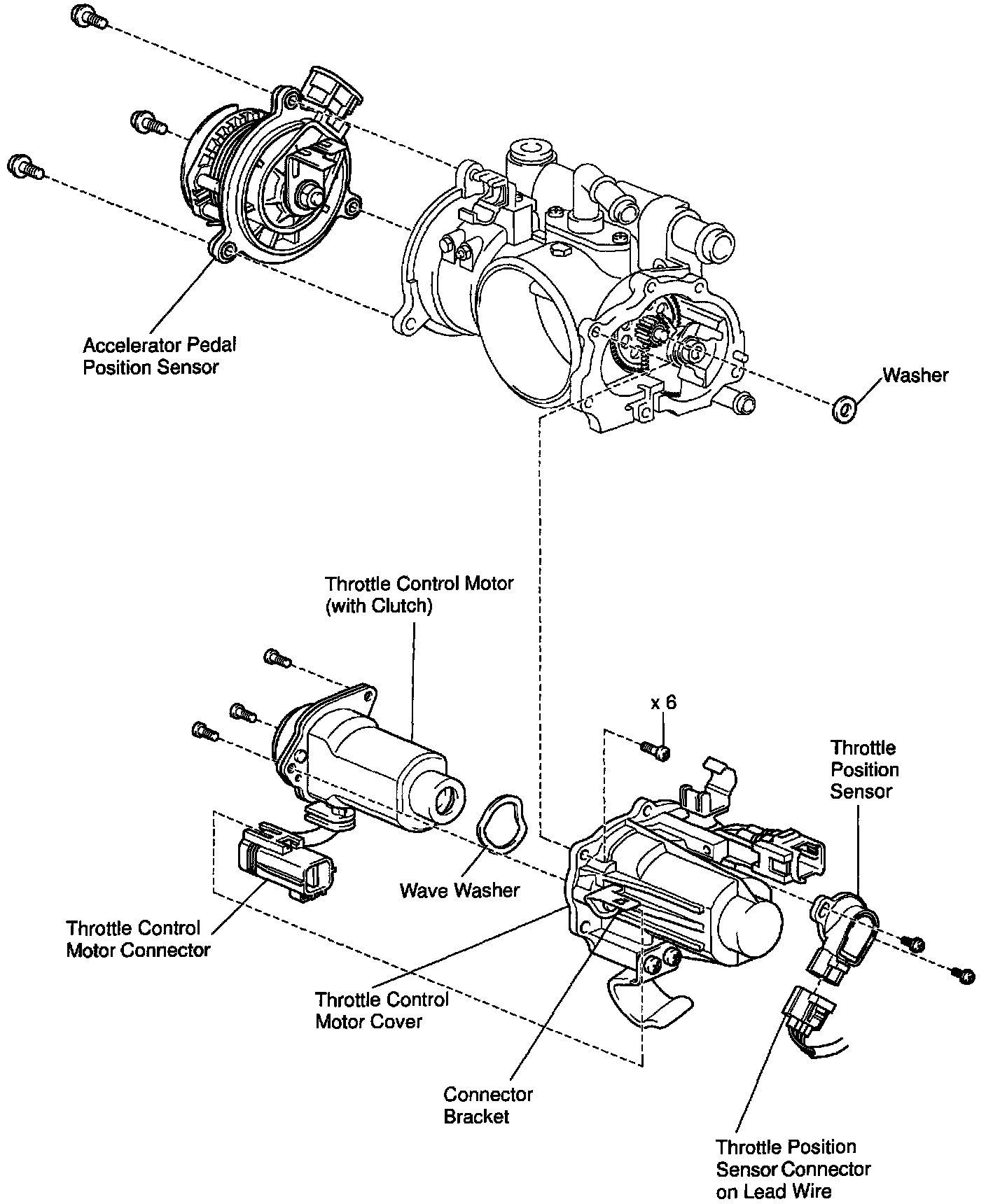 Accelerator Pedal Position Sensor

Washer

Throttle Control Motor (with Clutch)

x 6

Throttle Position Sensor

Wave Washer

Throttle Control Motor Connector

Throttle Control Motor Cover

Connector Bracket

Throttle Position Sensor Connector on Lead Wire