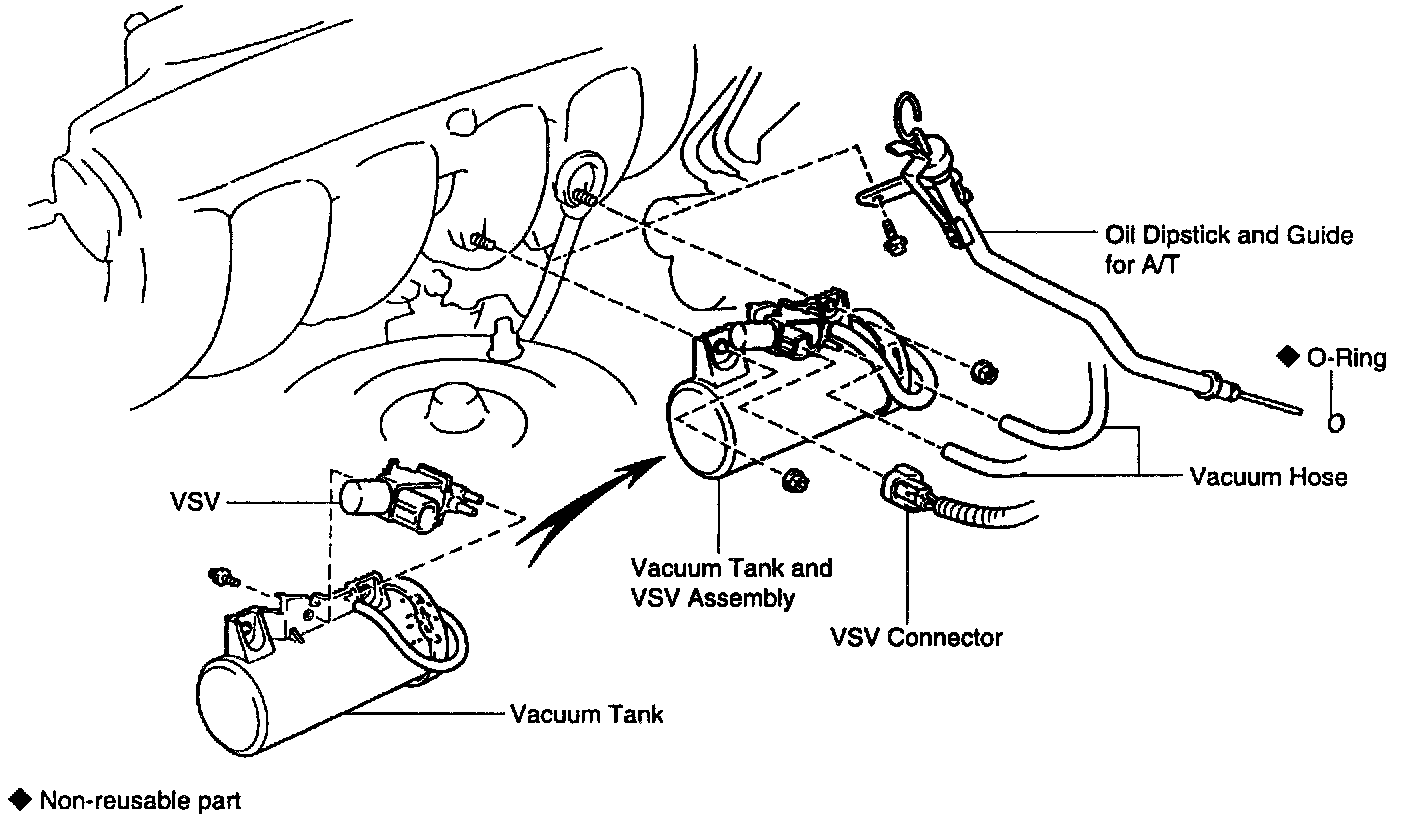 Oil Dipstick and Guide for A/T

◆ O-Ring

Vacuum Hose

VSV

Vacuum Tank and VSV Assembly

VSV Connector

Vacuum Tank

◆ Non-reusable part