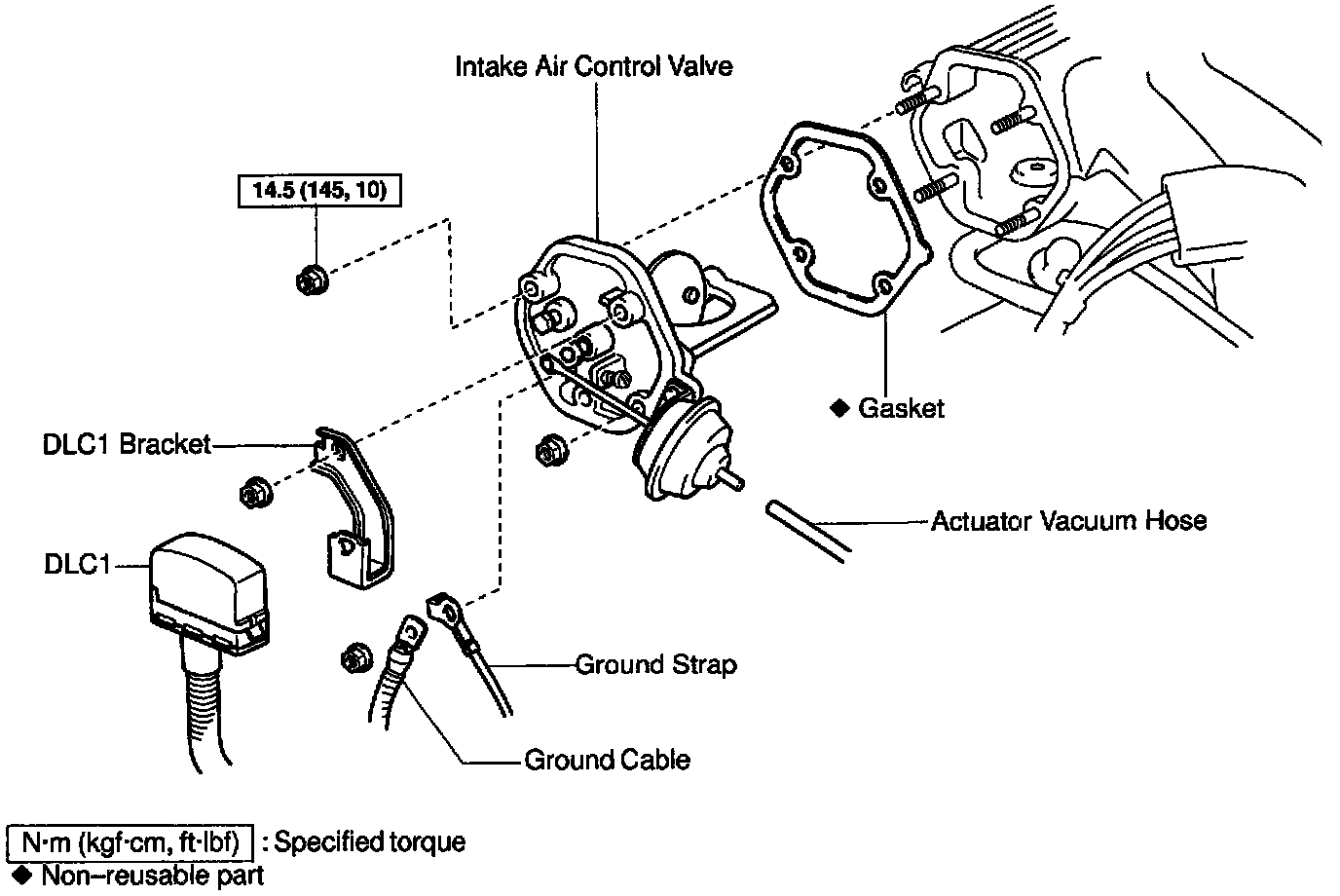 Intake Air Control Valve

14.5 (145, 10)

◆ Gasket

DLC1 Bracket

Actuator Vacuum Hose

DLC1

Ground Strap

Ground Cable

N·m (kgf·cm, ft·lbf) : Specified torque
◆ Non–reusable part