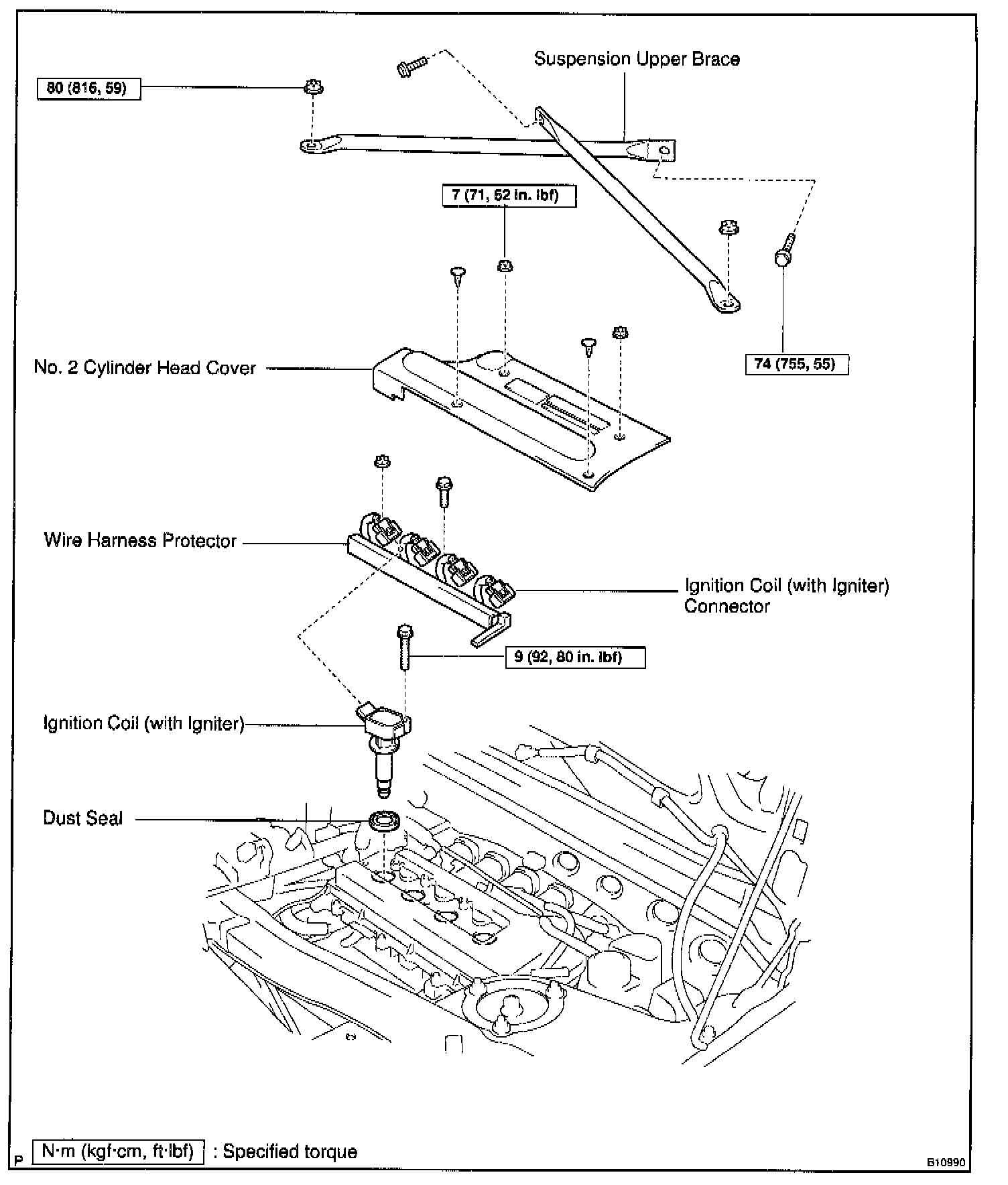 Suspension Upper Brace

80 (816, 59)

7 (71, 62 in. lbf)

No. 2 Cylinder Head Cover

74 (755, 55)

Wire Harness Protector

Ignition Coil (with Igniter) Connector

9 (92, 80 in. lbf)

Ignition Coil (with Igniter)

Dust Seal

P

N·m (kgf·cm, ft·lbf) : Specified torque

B10990