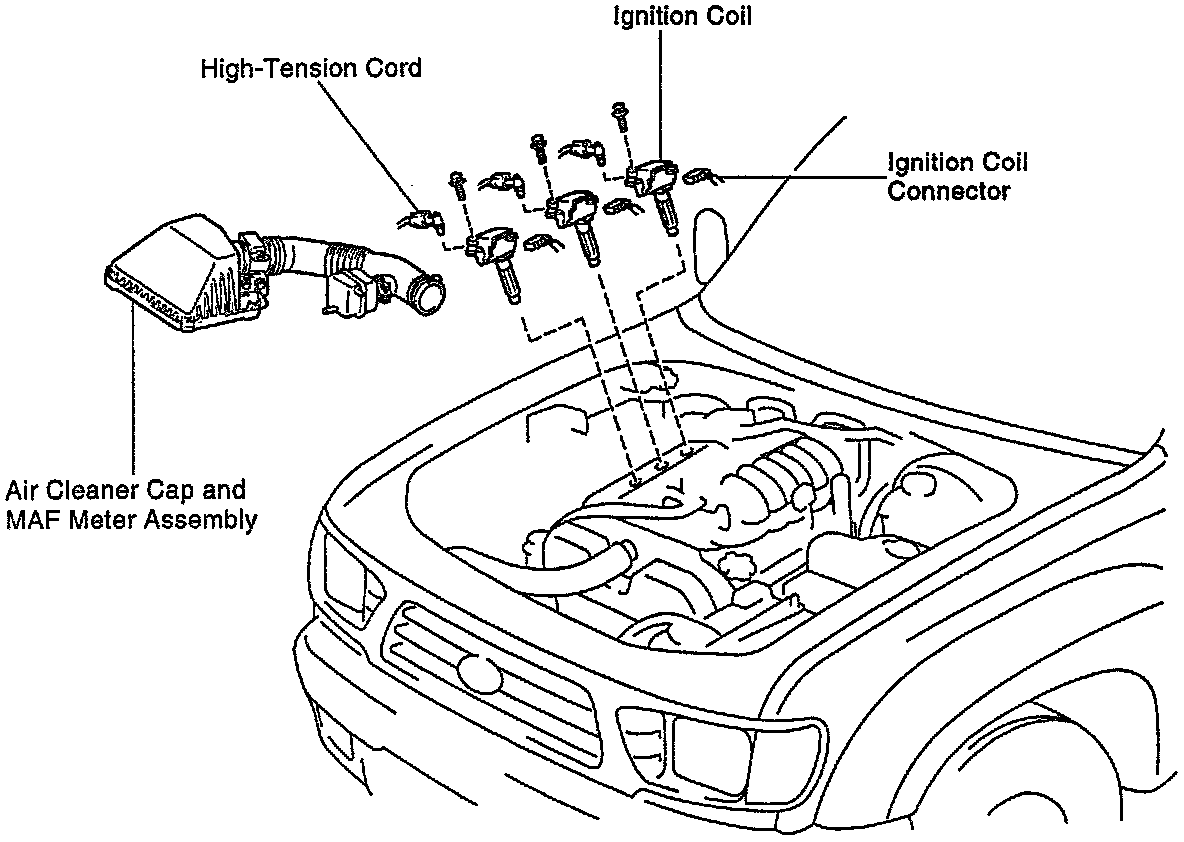 Ignition Coil

High-Tension Cord

Ignition Coil Connector

Air Cleaner Cap and MAF Meter Assembly