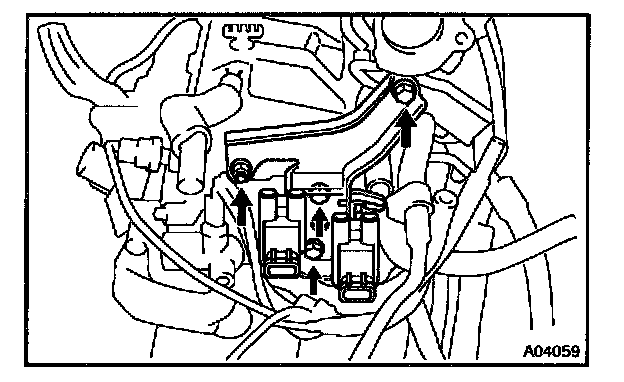 A04059