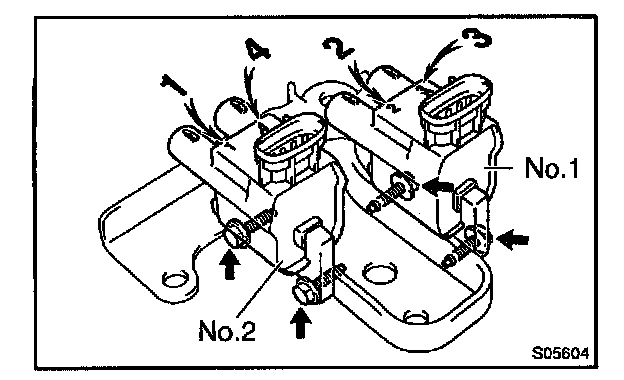 1
4
2
3
No.1
No.2
S05604