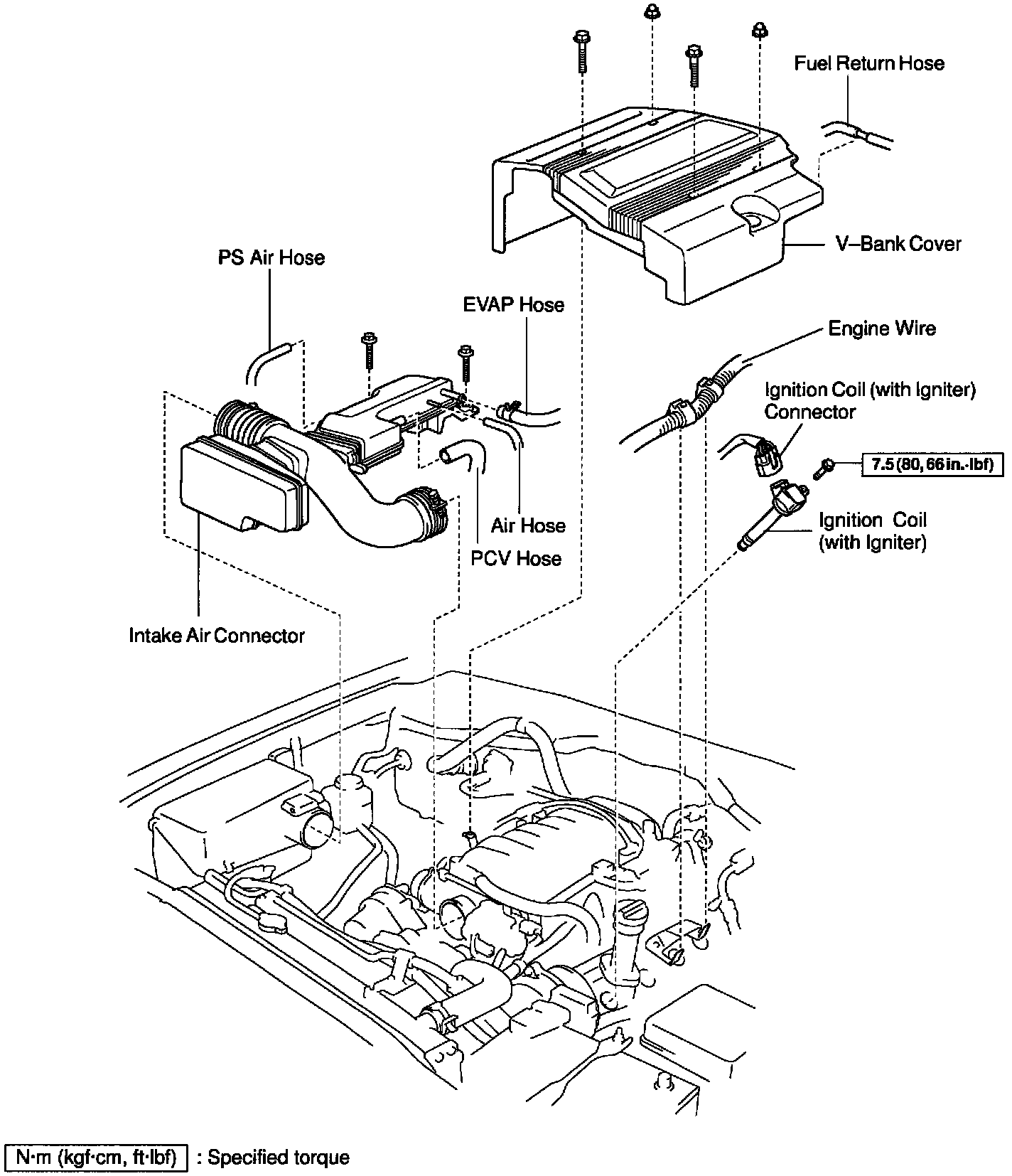 Fuel Return Hose

V–Bank Cover

PS Air Hose

EVAP Hose

Engine Wire

Ignition Coil (with Igniter) Connector

7.5 (80, 66 in.·lbf)

Ignition Coil (with Igniter)

Air Hose

PCV Hose

Intake Air Connector

N·m (kgf·cm, ft·lbf) : Specified torque