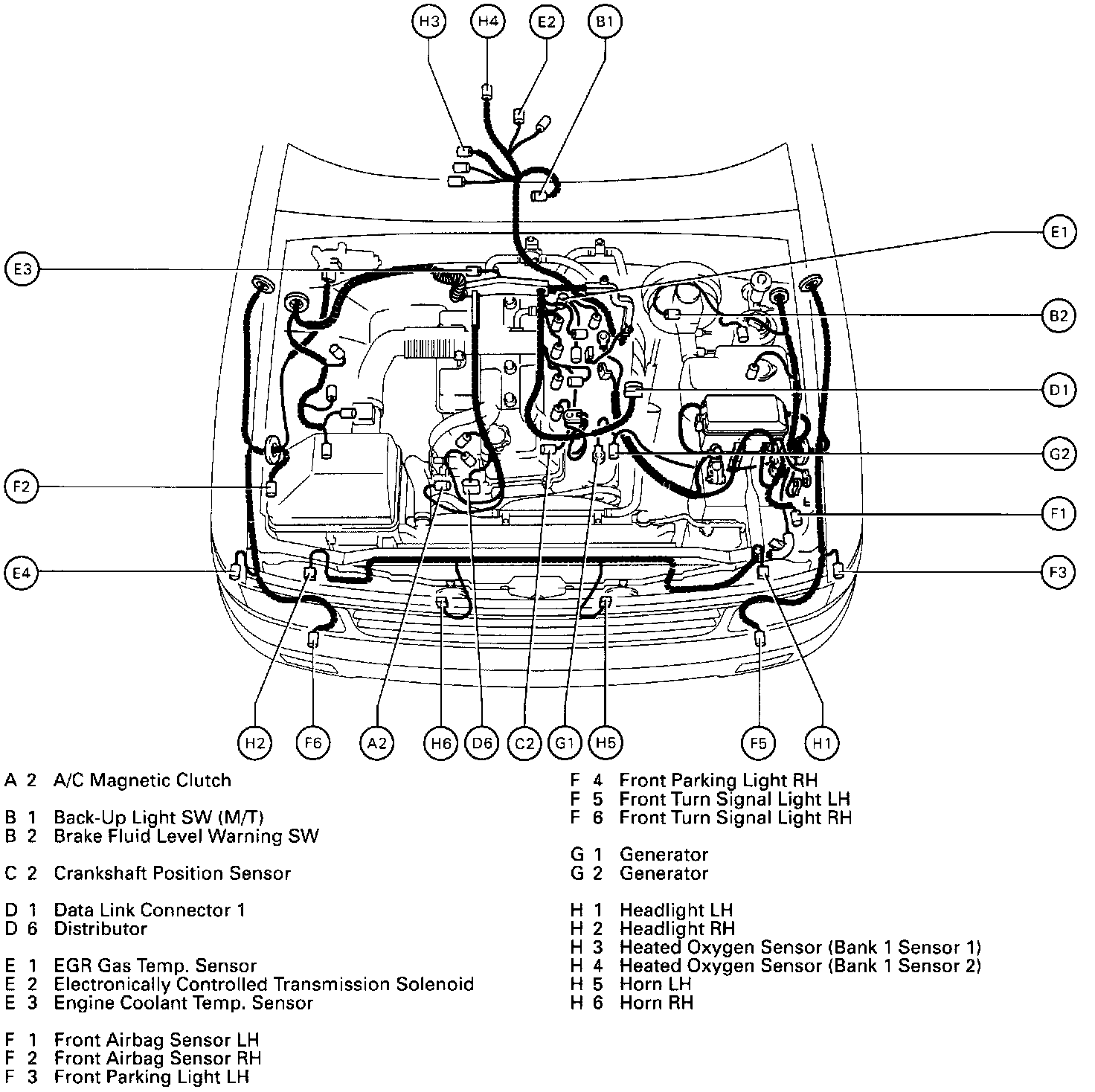 H3 H4 E2 B1

E3

E1

B2

D1

G2

F2

F1

E4

F3

H2 F6 A2 H6 D6 C2 G1 H5 F5 H1

A 2 A/C Magnetic Clutch

B 1 Back-Up Light SW (M/T)
B 2 Brake Fluid Level Warning SW

C 2 Crankshaft Position Sensor

D 1 Data Link Connector 1
D 6 Distributor

E 1 EGR Gas Temp. Sensor
E 2 Electronically Controlled Transmission Solenoid
E 3 Engine Coolant Temp. Sensor

F 1 Front Airbag Sensor LH
F 2 Front Airbag Sensor RH
F 3 Front Parking Light LH

F 4 Front Parking Light RH
F 5 Front Turn Signal Light LH
F 6 Front Turn Signal Light RH

G 1 Generator
G 2 Generator

H 1 Headlight LH
H 2 Headlight RH
H 3 Heated Oxygen Sensor (Bank 1 Sensor 1)
H 4 Heated Oxygen Sensor (Bank 1 Sensor 2)
H 5 Horn LH
H 6 Horn RH