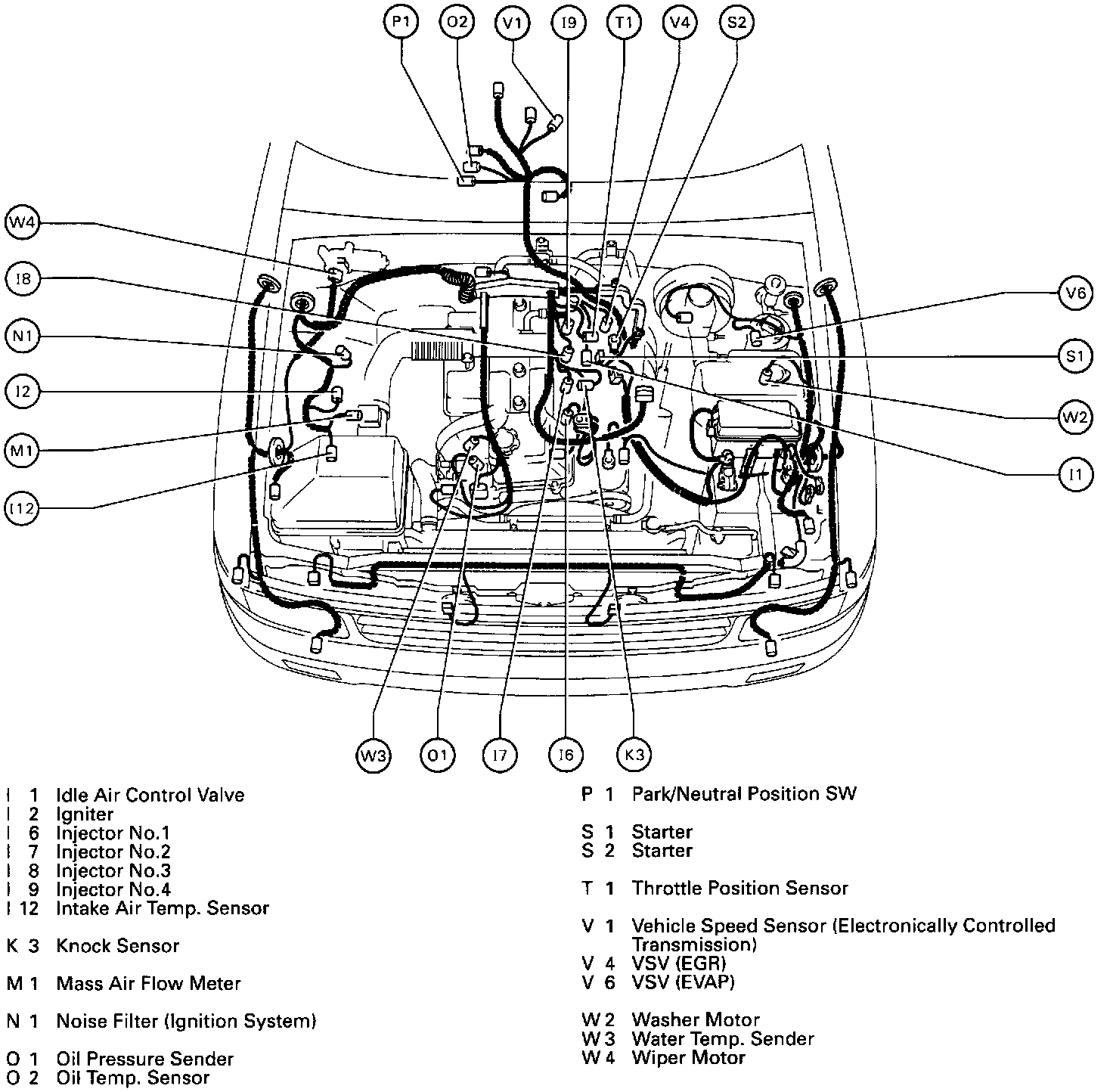 P1 O2 V1 I9 T1 V4 S2

W4
I8
N1
I2
M1
I12

V6
S1
W2
I1

W3 O1 I7 I6 K3

I 1 Idle Air Control Valve
I 2 Igniter
I 6 Injector No.1
I 7 Injector No.2
I 8 Injector No.3
I 9 Injector No.4
I 12 Intake Air Temp. Sensor

K 3 Knock Sensor

M 1 Mass Air Flow Meter

N 1 Noise Filter (Ignition System)

O 1 Oil Pressure Sender
O 2 Oil Temp. Sensor

P 1 Park/Neutral Position SW

S 1 Starter
S 2 Starter

T 1 Throttle Position Sensor

V 1 Vehicle Speed Sensor (Electronically Controlled Transmission)
V 4 VSV (EGR)
V 6 VSV (EVAP)

W 2 Washer Motor
W 3 Water Temp. Sender
W 4 Wiper Motor