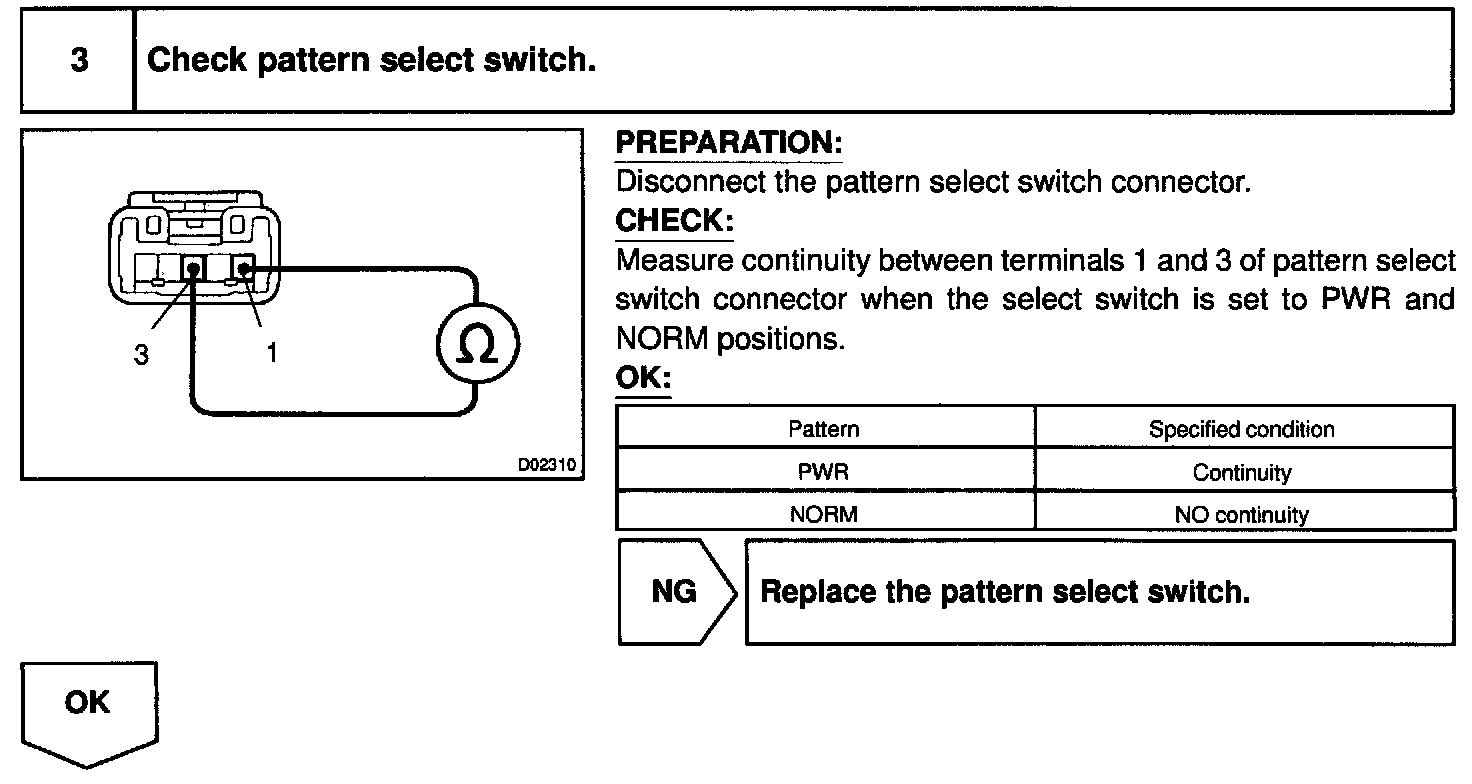 3 Check pattern select switch.

3
1
Ω
D02310

PREPARATION:
Disconnect the pattern select switch connector.
CHECK:
Measure continuity between terminals 1 and 3 of pattern select switch connector when the select switch is set to PWR and NORM positions.
OK:

| Pattern | Specified condition |
|---|---|
| PWR | Continuity |
| NORM | NO continuity |

NG Replace the pattern select switch.

OK