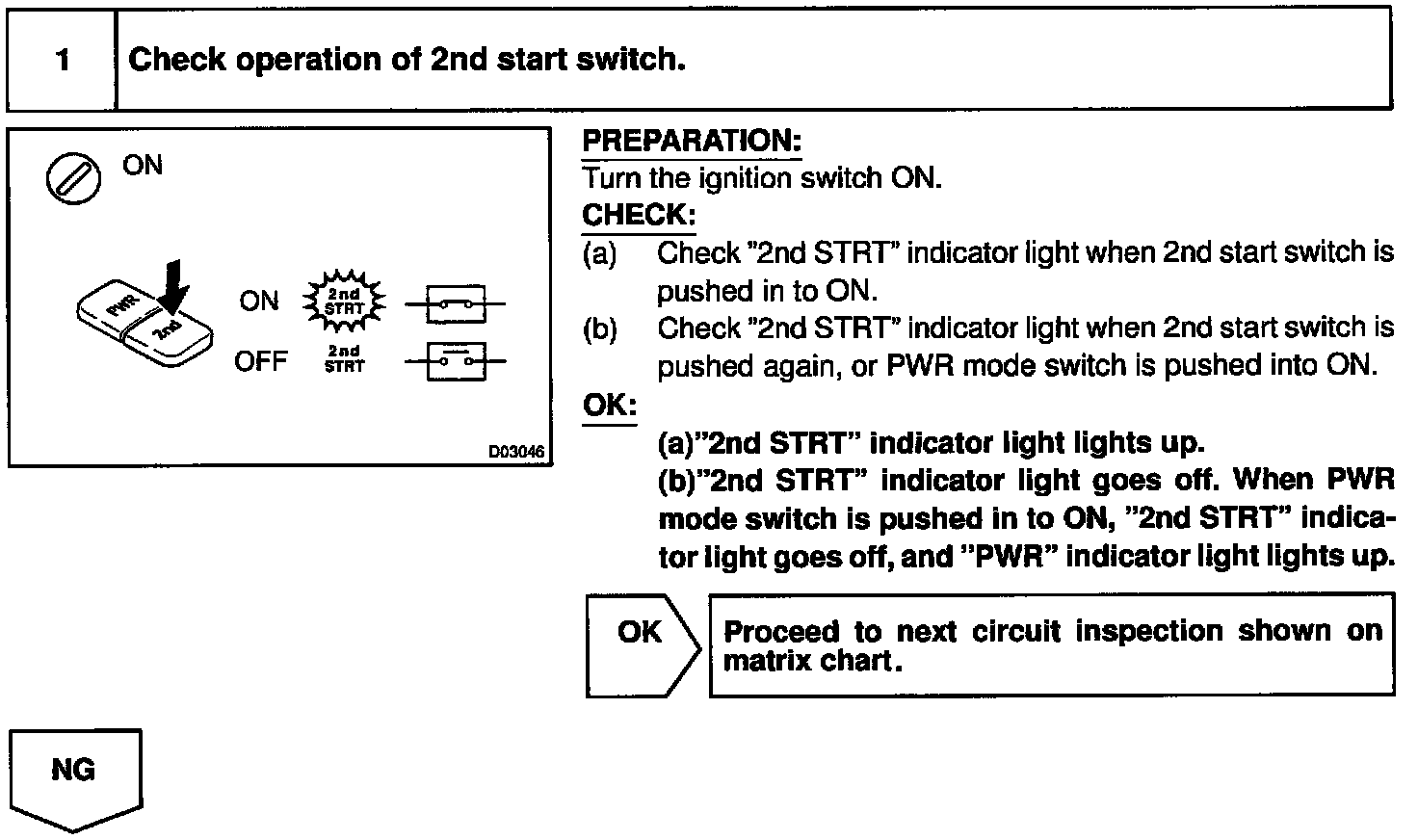 1 Check operation of 2nd start switch.

ON

PWR 2nd

ON 2nd STRT

OFF 2nd STRT

D03046

PREPARATION:
Turn the ignition switch ON.

CHECK:
(a) Check "2nd STRT" indicator light when 2nd start switch is pushed in to ON.
(b) Check "2nd STRT" indicator light when 2nd start switch is pushed again, or PWR mode switch is pushed into ON.

OK:
(a)"2nd STRT" indicator light lights up.
(b)"2nd STRT" indicator light goes off. When PWR mode switch is pushed in to ON, "2nd STRT" indicator light goes off, and "PWR" indicator light lights up.

OK

Proceed to next circuit inspection shown on matrix chart.

NG