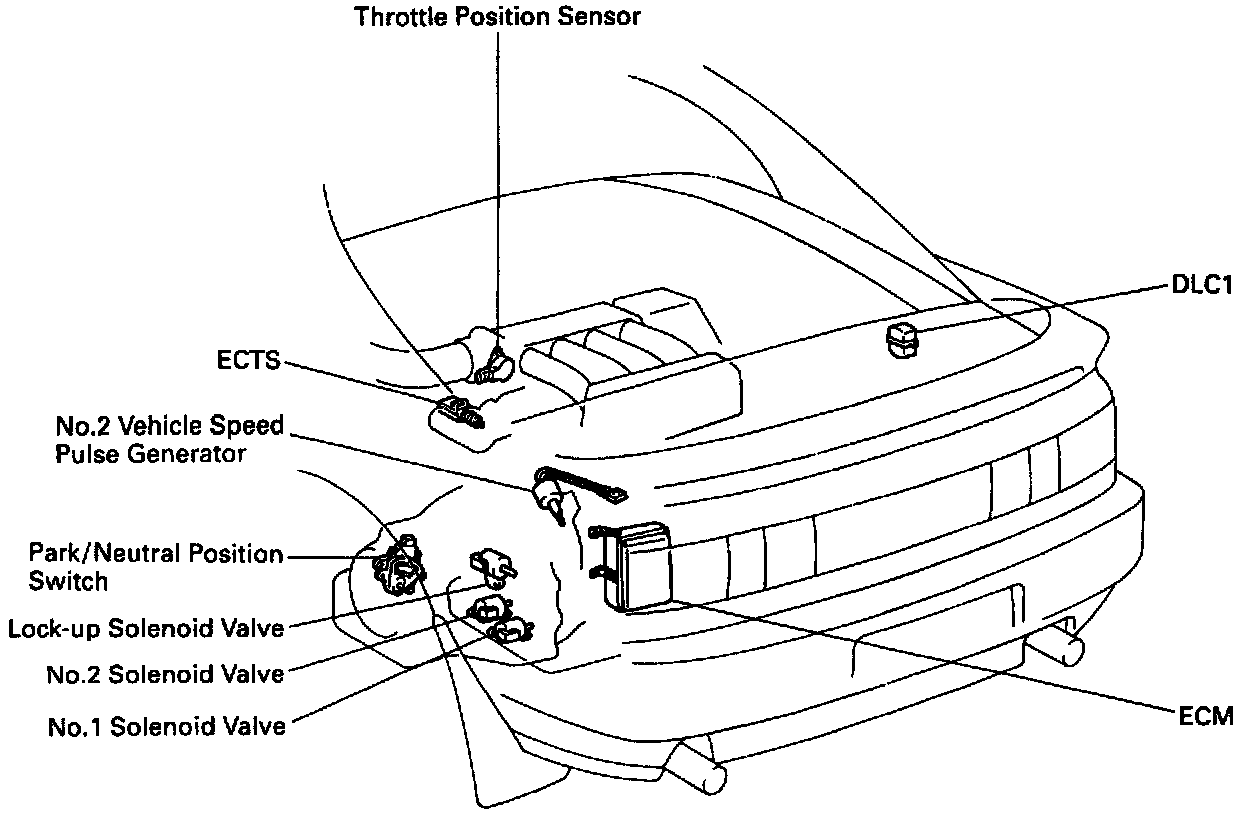 Throttle Position Sensor

DLC1

ECTS

No.2 Vehicle Speed Pulse Generator

Park/Neutral Position Switch

Lock-up Solenoid Valve

No.2 Solenoid Valve

No.1 Solenoid Valve

ECM