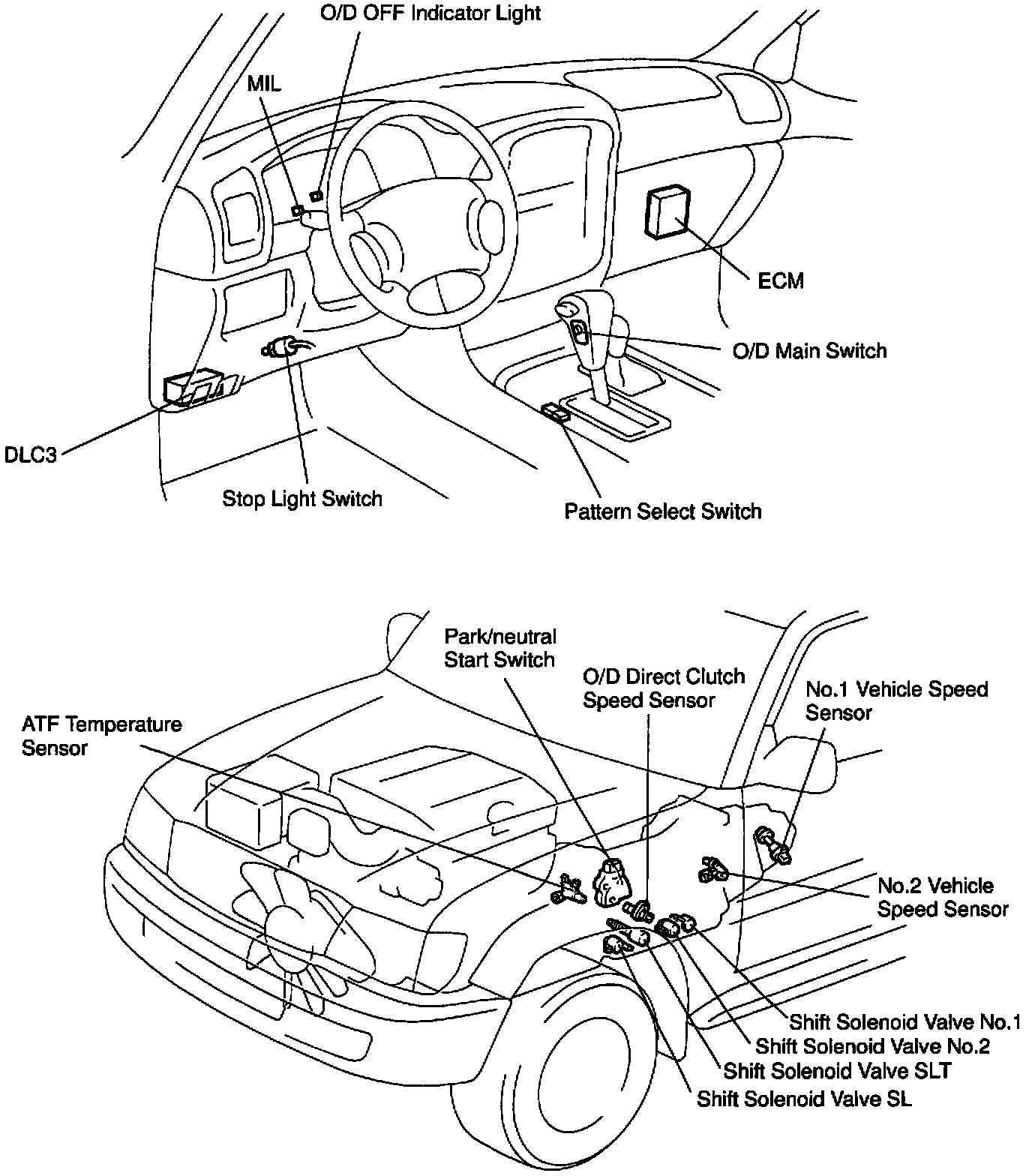 O/D OFF Indicator Light

MIL

ECM

O/D Main Switch

DLC3

Stop Light Switch

Pattern Select Switch

Park/neutral Start Switch

O/D Direct Clutch Speed Sensor

No.1 Vehicle Speed Sensor

ATF Temperature Sensor

No.2 Vehicle Speed Sensor

Shift Solenoid Valve No.1

Shift Solenoid Valve No.2

Shift Solenoid Valve SLT

Shift Solenoid Valve SL