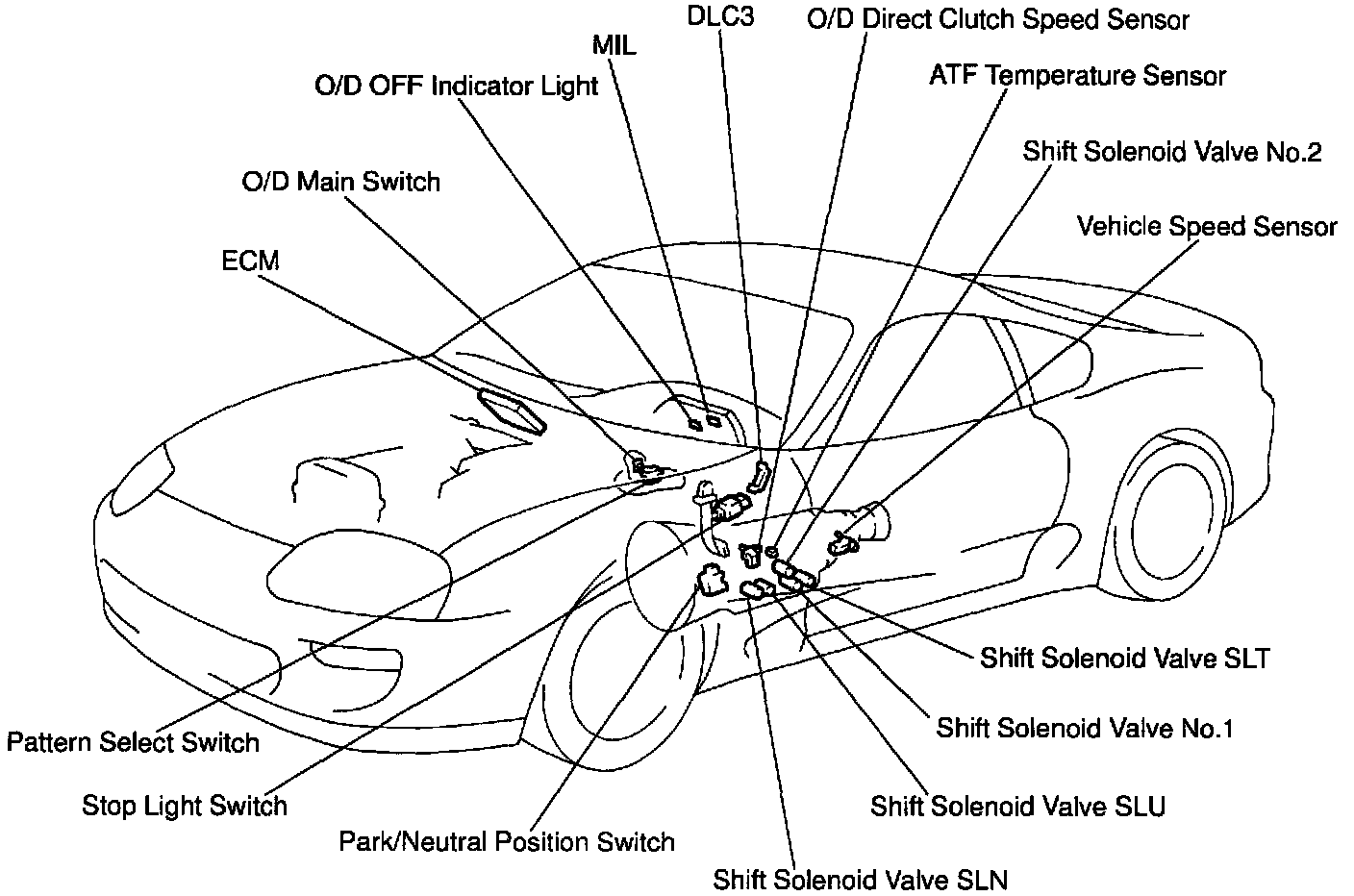 DLC3
O/D Direct Clutch Speed Sensor
MIL
ATF Temperature Sensor
O/D OFF Indicator Light
Shift Solenoid Valve No.2
O/D Main Switch
Vehicle Speed Sensor
ECM
Shift Solenoid Valve SLT
Shift Solenoid Valve No.1
Pattern Select Switch
Stop Light Switch
Shift Solenoid Valve SLU
Park/Neutral Position Switch
Shift Solenoid Valve SLN