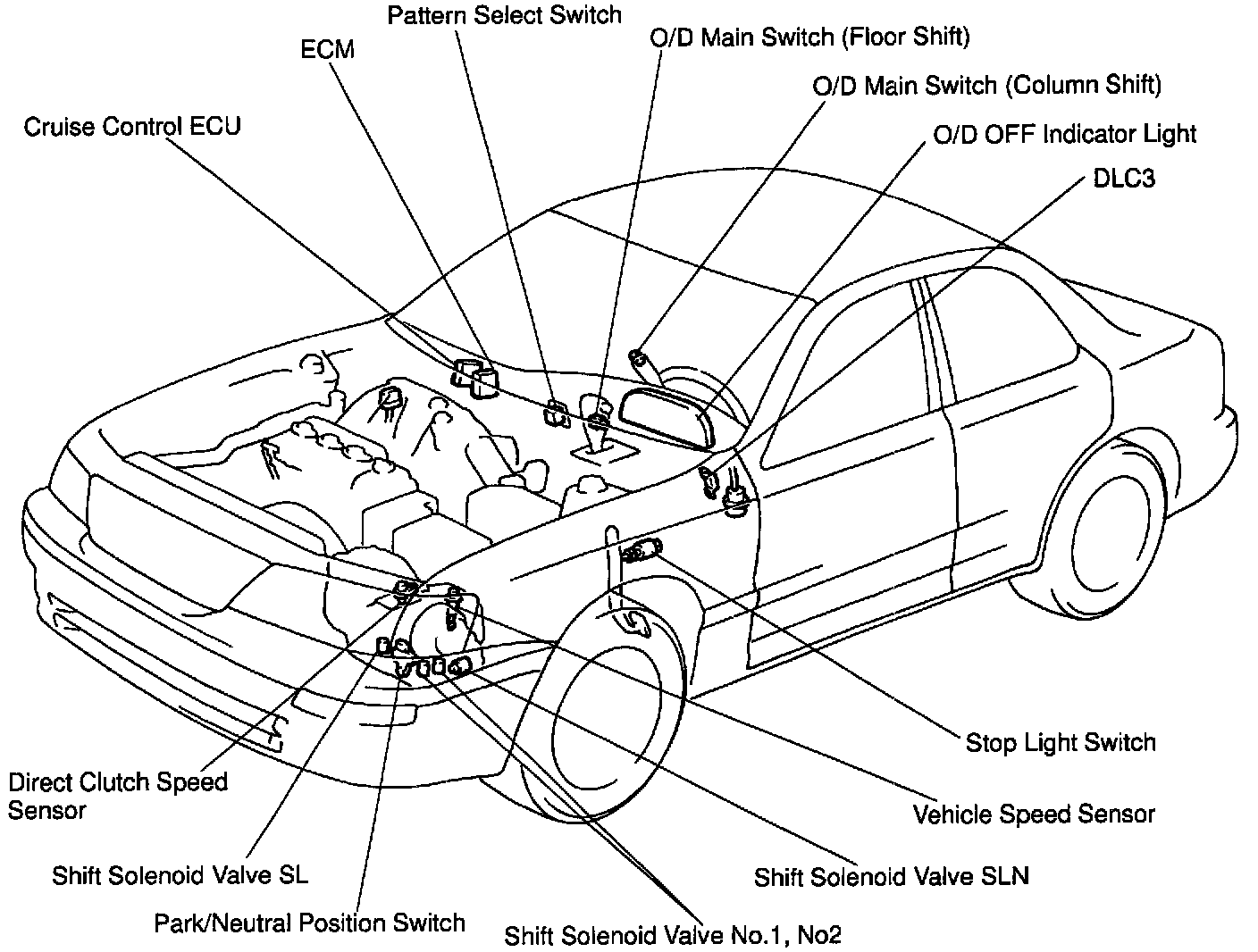 Pattern Select Switch
ECM
O/D Main Switch (Floor Shift)
O/D Main Switch (Column Shift)
Cruise Control ECU
O/D OFF Indicator Light
DLC3
Stop Light Switch
Direct Clutch Speed Sensor
Vehicle Speed Sensor
Shift Solenoid Valve SL
Shift Solenoid Valve SLN
Park/Neutral Position Switch
Shift Solenoid Valve No.1, No2