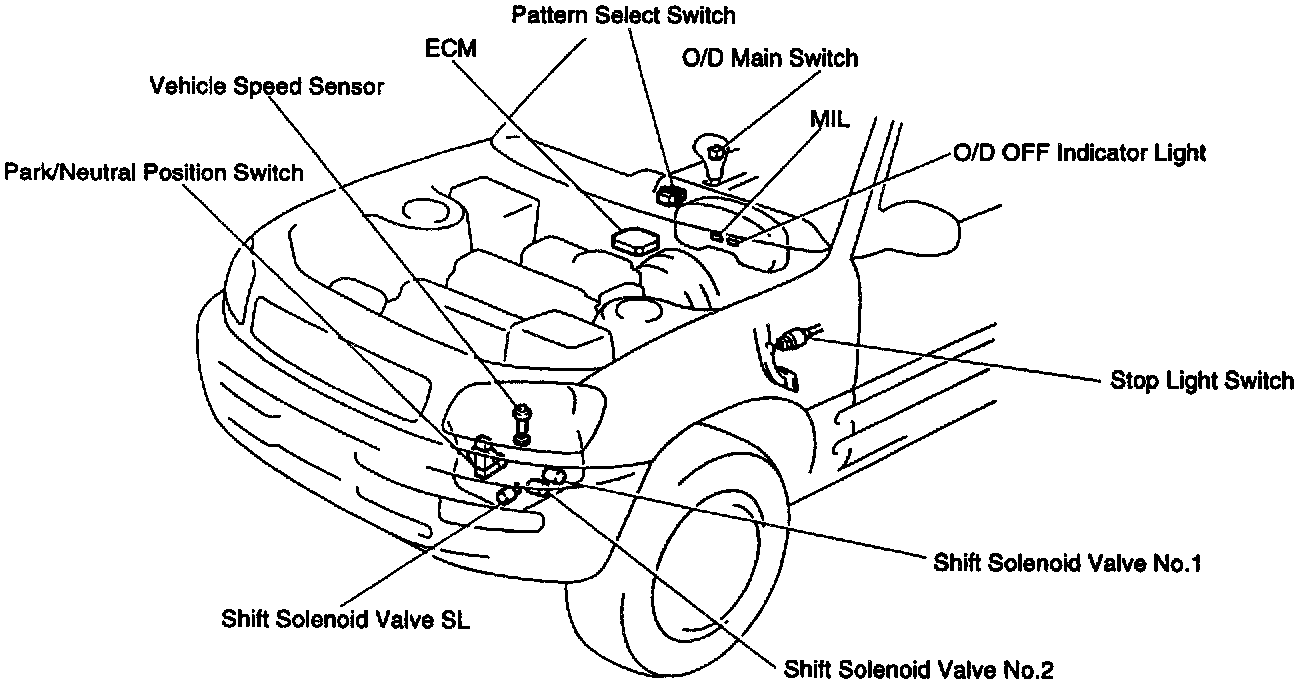 Pattern Select Switch
ECM
O/D Main Switch
Vehicle Speed Sensor
MIL
O/D OFF Indicator Light
Park/Neutral Position Switch
Stop Light Switch
Shift Solenoid Valve No.1
Shift Solenoid Valve SL
Shift Solenoid Valve No.2