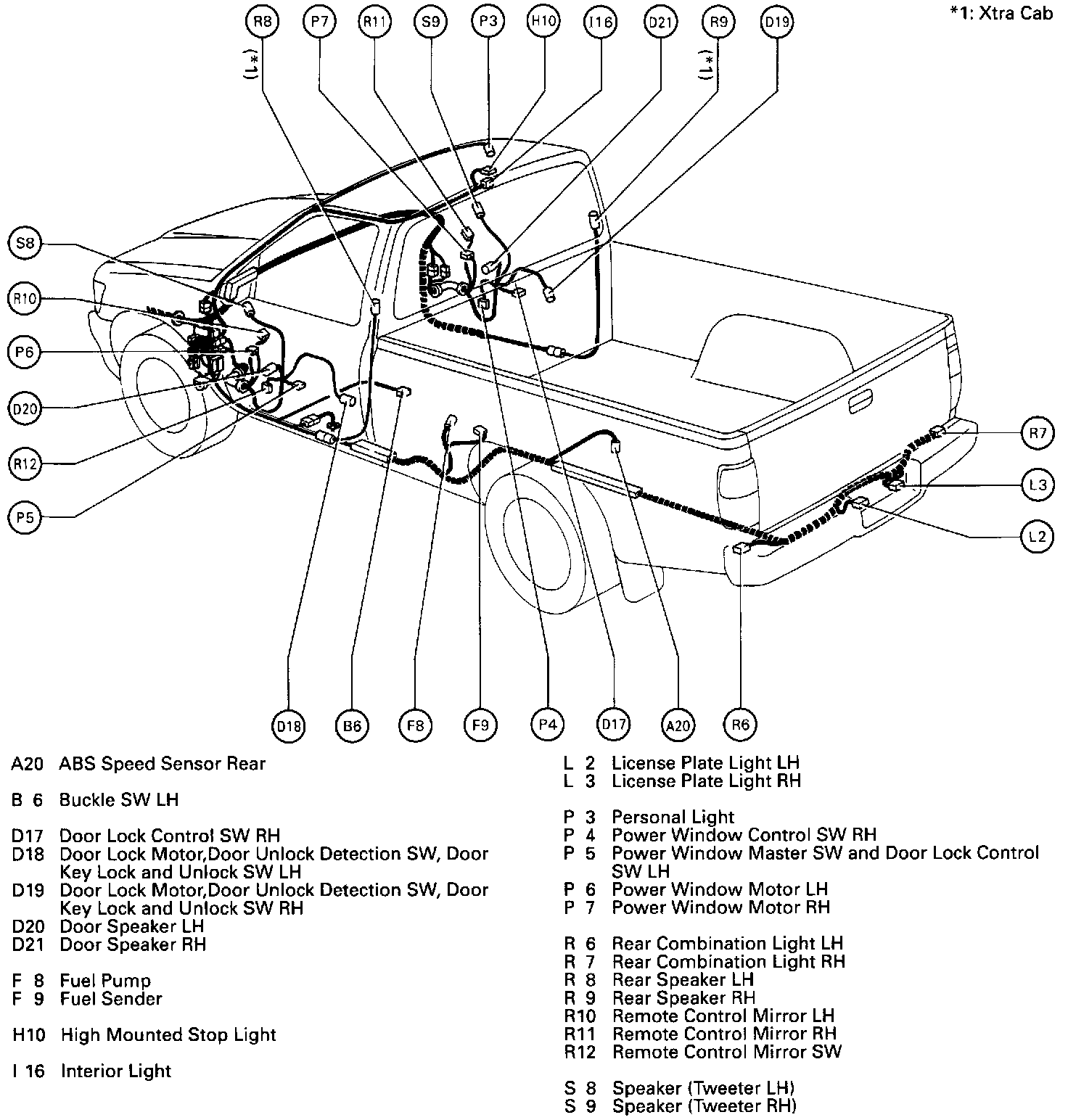 *1: Xtra Cab

R8 (*1) P7 R11 S9 P3 H10 I16 D21 R9 (*1) D19

S8
R10
P6
D20
R12
P5

R7
L3
L2

D18 B6 F8 F9 P4 D17 A20 R6

A20 ABS Speed Sensor Rear

B 6 Buckle SW LH

D17 Door Lock Control SW RH
D18 Door Lock Motor,Door Unlock Detection SW, Door Key Lock and Unlock SW LH
D19 Door Lock Motor,Door Unlock Detection SW, Door Key Lock and Unlock SW RH
D20 Door Speaker LH
D21 Door Speaker RH

F 8 Fuel Pump
F 9 Fuel Sender

H10 High Mounted Stop Light

I 16 Interior Light

L 2 License Plate Light LH
L 3 License Plate Light RH

P 3 Personal Light
P 4 Power Window Control SW RH
P 5 Power Window Master SW and Door Lock Control SW LH
P 6 Power Window Motor LH
P 7 Power Window Motor RH

R 6 Rear Combination Light LH
R 7 Rear Combination Light RH
R 8 Rear Speaker LH
R 9 Rear Speaker RH
R10 Remote Control Mirror LH
R11 Remote Control Mirror RH
R12 Remote Control Mirror SW

S 8 Speaker (Tweeter LH)
S 9 Speaker (Tweeter RH)