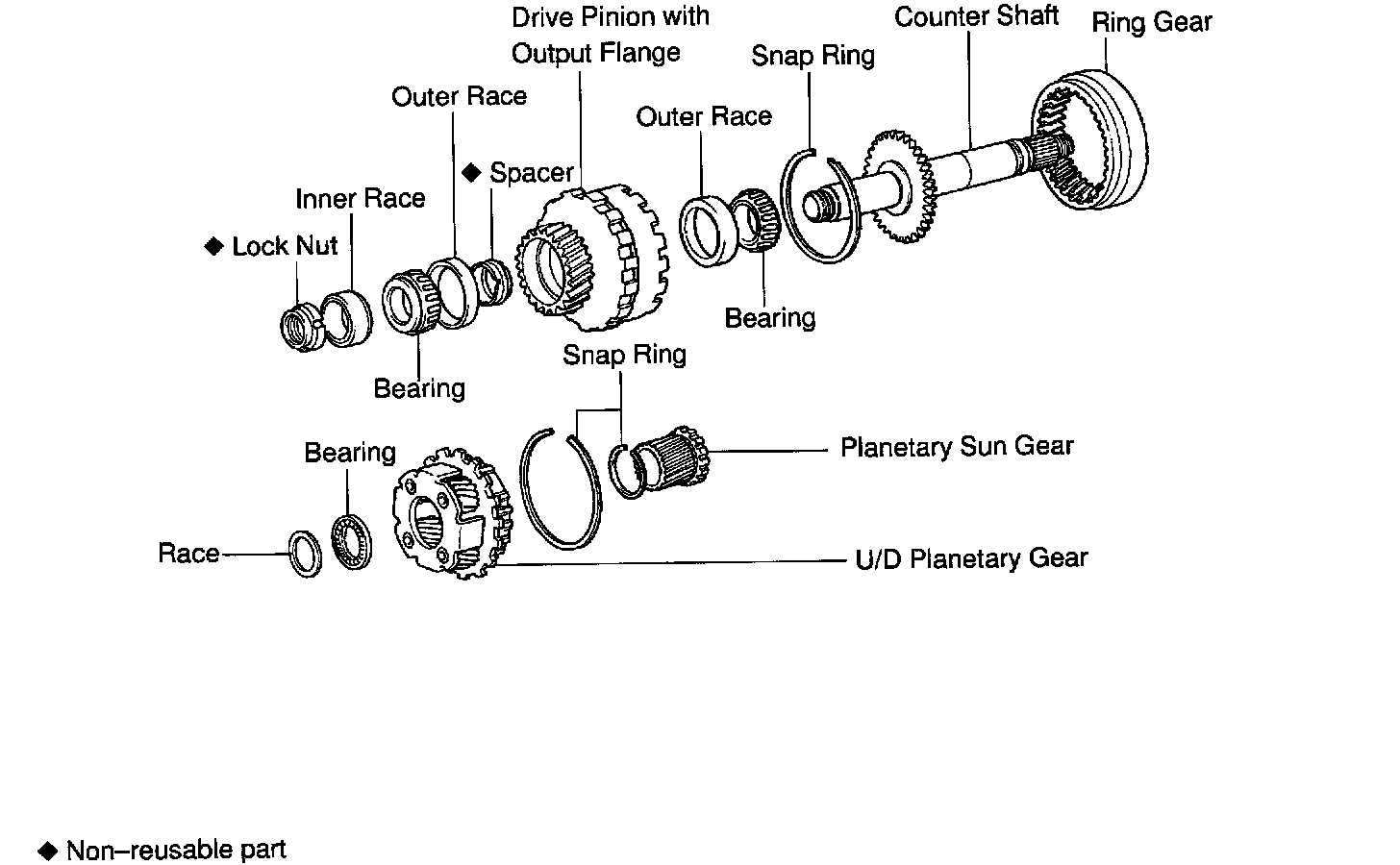 Drive Pinion with Output Flange

Counter Shaft

Ring Gear

Snap Ring

Outer Race

Outer Race

◆ Spacer

Inner Race

◆ Lock Nut

Bearing

Bearing

Snap Ring

Bearing

Planetary Sun Gear

Race

U/D Planetary Gear

◆ Non–reusable part