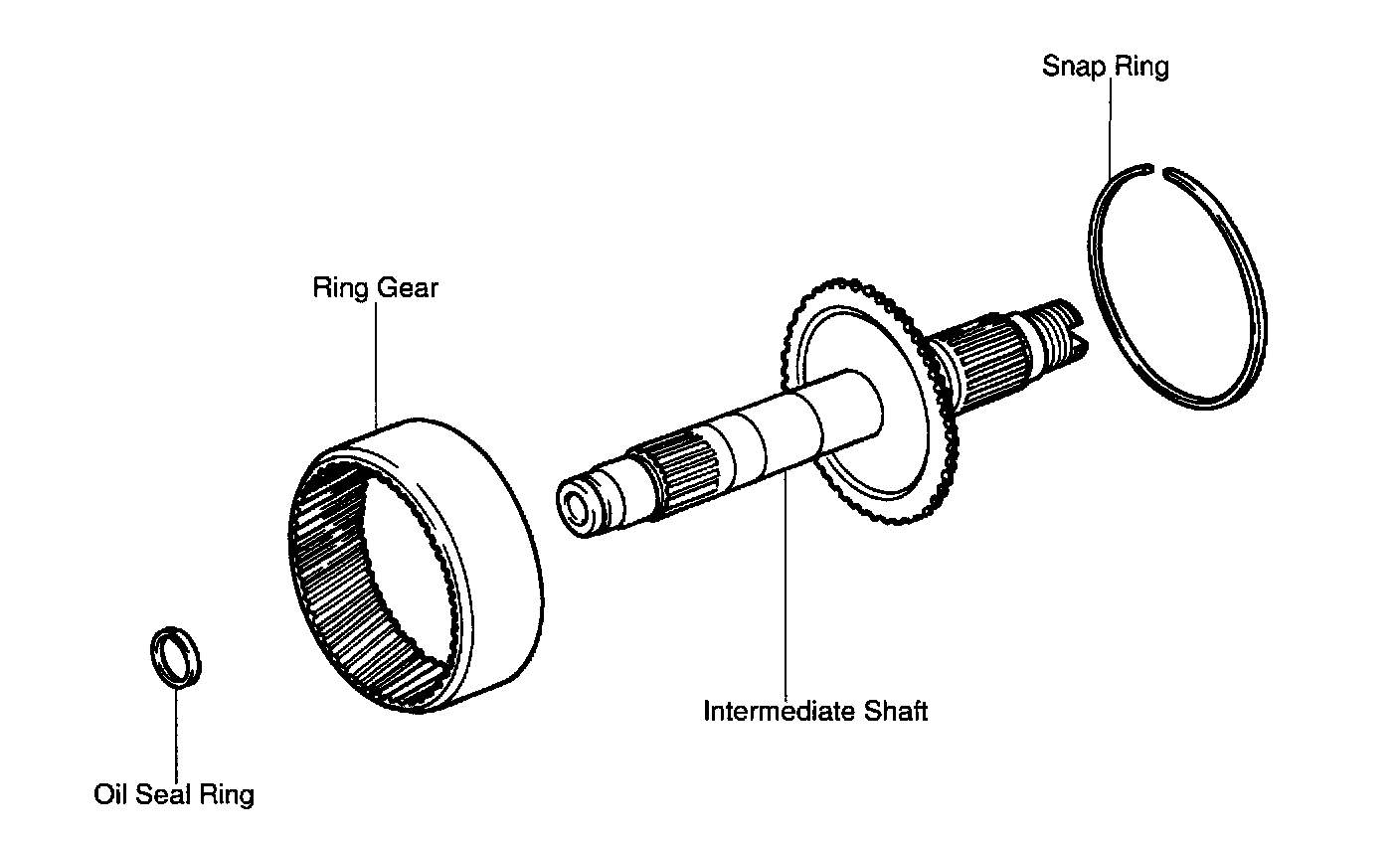 Snap Ring

Ring Gear

Intermediate Shaft

Oil Seal Ring