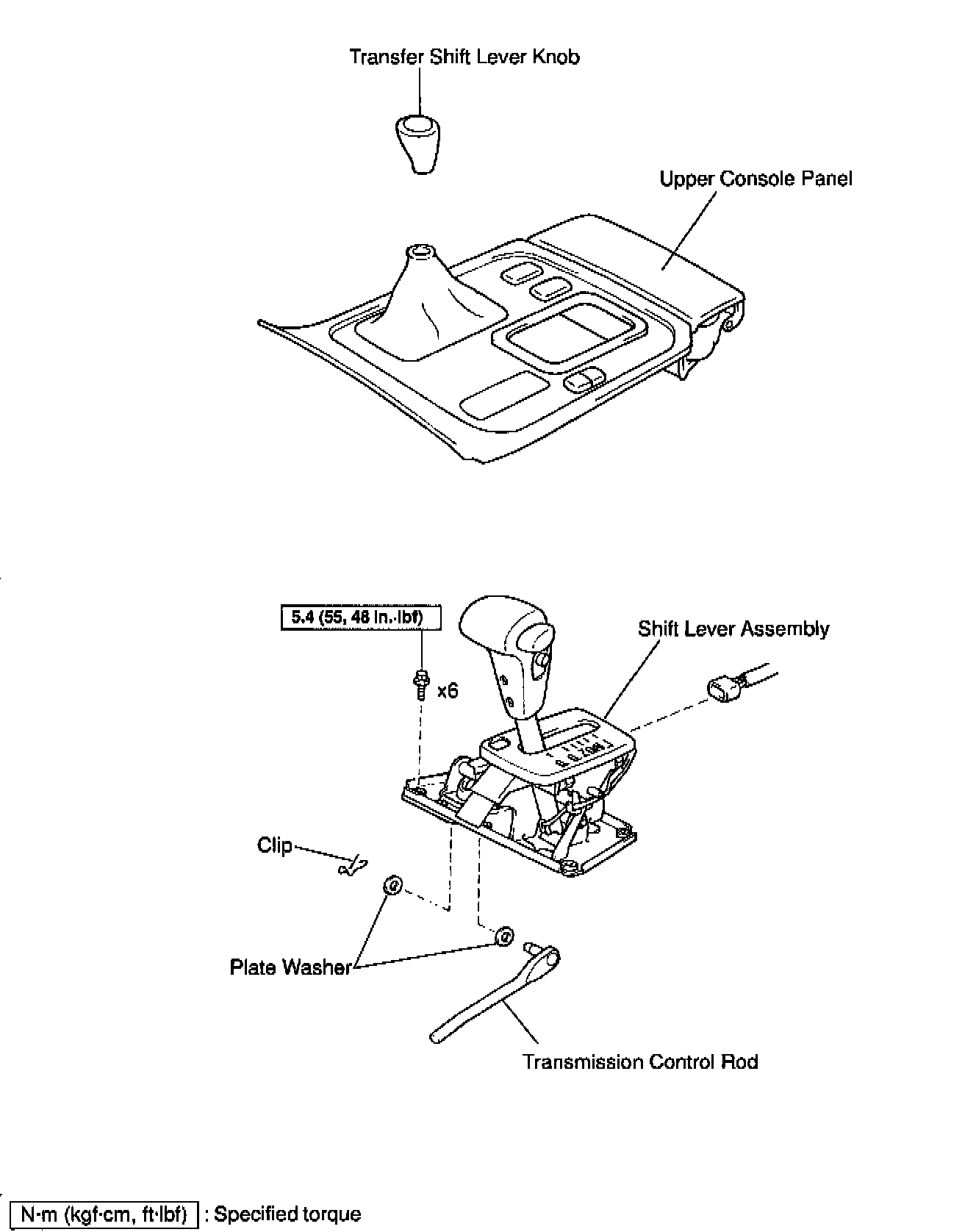 Transfer Shift Lever Knob

Upper Console Panel

5.4 (55, 48 in.·lbf)

x6

Shift Lever Assembly

Clip

Plate Washer

Transmission Control Rod

N·m (kgf·cm, ft·lbf) : Specified torque