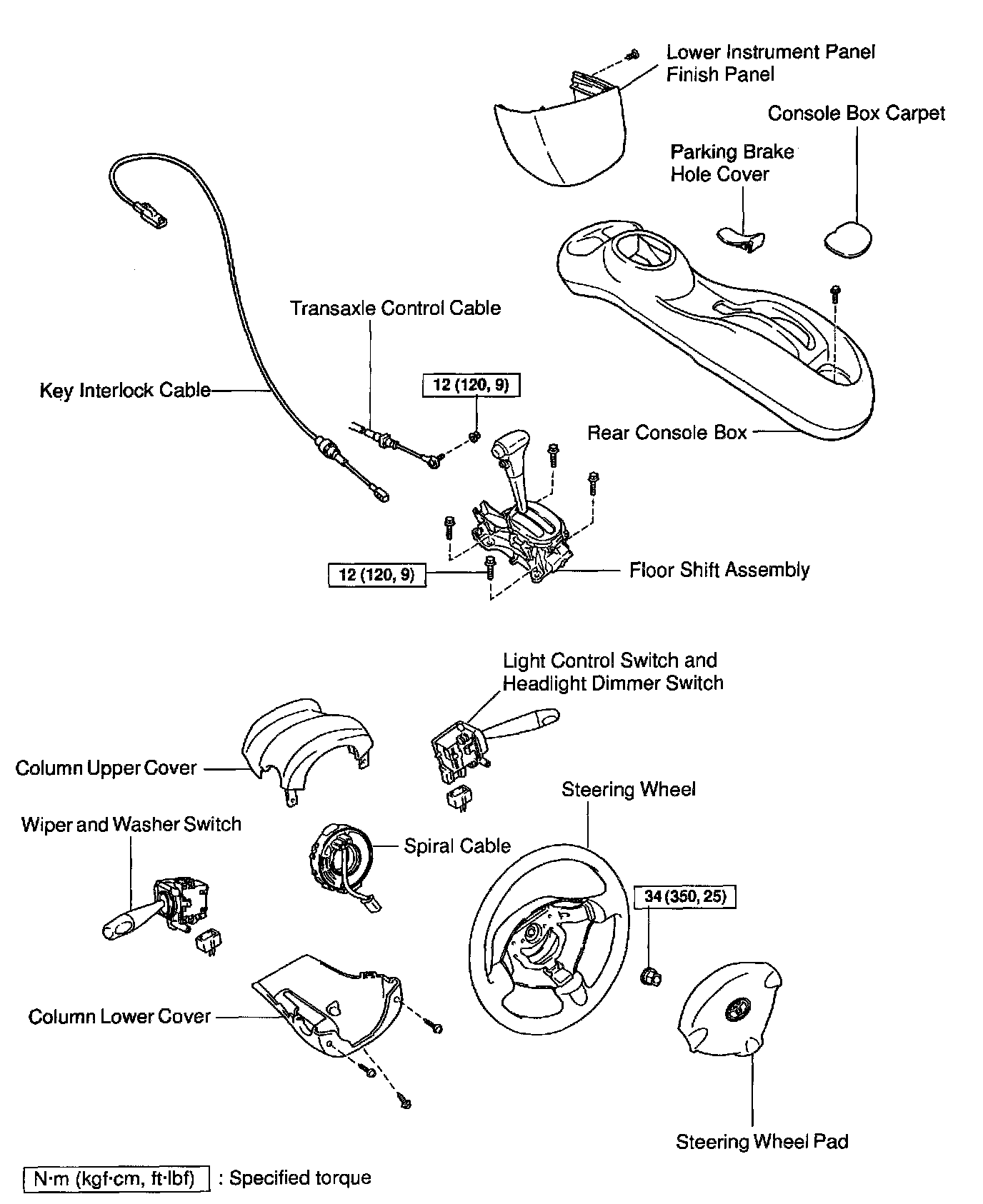 Lower Instrument Panel Finish Panel

Console Box Carpet

Parking Brake Hole Cover

Transaxle Control Cable

Key Interlock Cable

12 (120, 9)

Rear Console Box

12 (120, 9)

Floor Shift Assembly

Light Control Switch and Headlight Dimmer Switch

Column Upper Cover

Steering Wheel

Wiper and Washer Switch

Spiral Cable

34 (350, 25)

Column Lower Cover

Steering Wheel Pad

N·m (kgf·cm, ft·lbf) : Specified torque