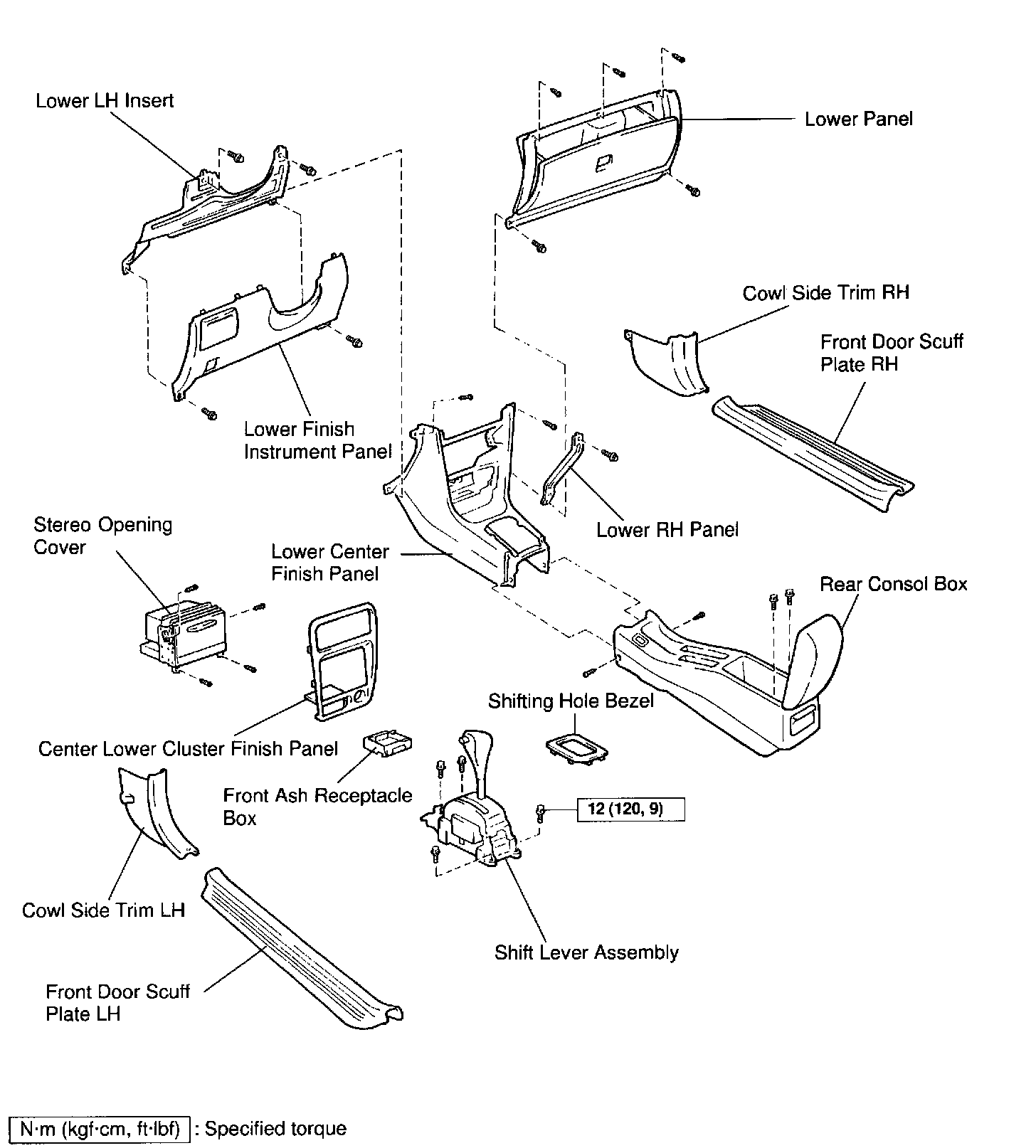 Lower LH Insert

Lower Panel

Cowl Side Trim RH

Front Door Scuff Plate RH

Lower Finish Instrument Panel

Lower RH Panel

Stereo Opening Cover

Lower Center Finish Panel

Rear Consol Box

Shifting Hole Bezel

Center Lower Cluster Finish Panel

Front Ash Receptacle Box

12 (120, 9)

Cowl Side Trim LH

Shift Lever Assembly

Front Door Scuff Plate LH

N·m (kgf·cm, ft·lbf) : Specified torque