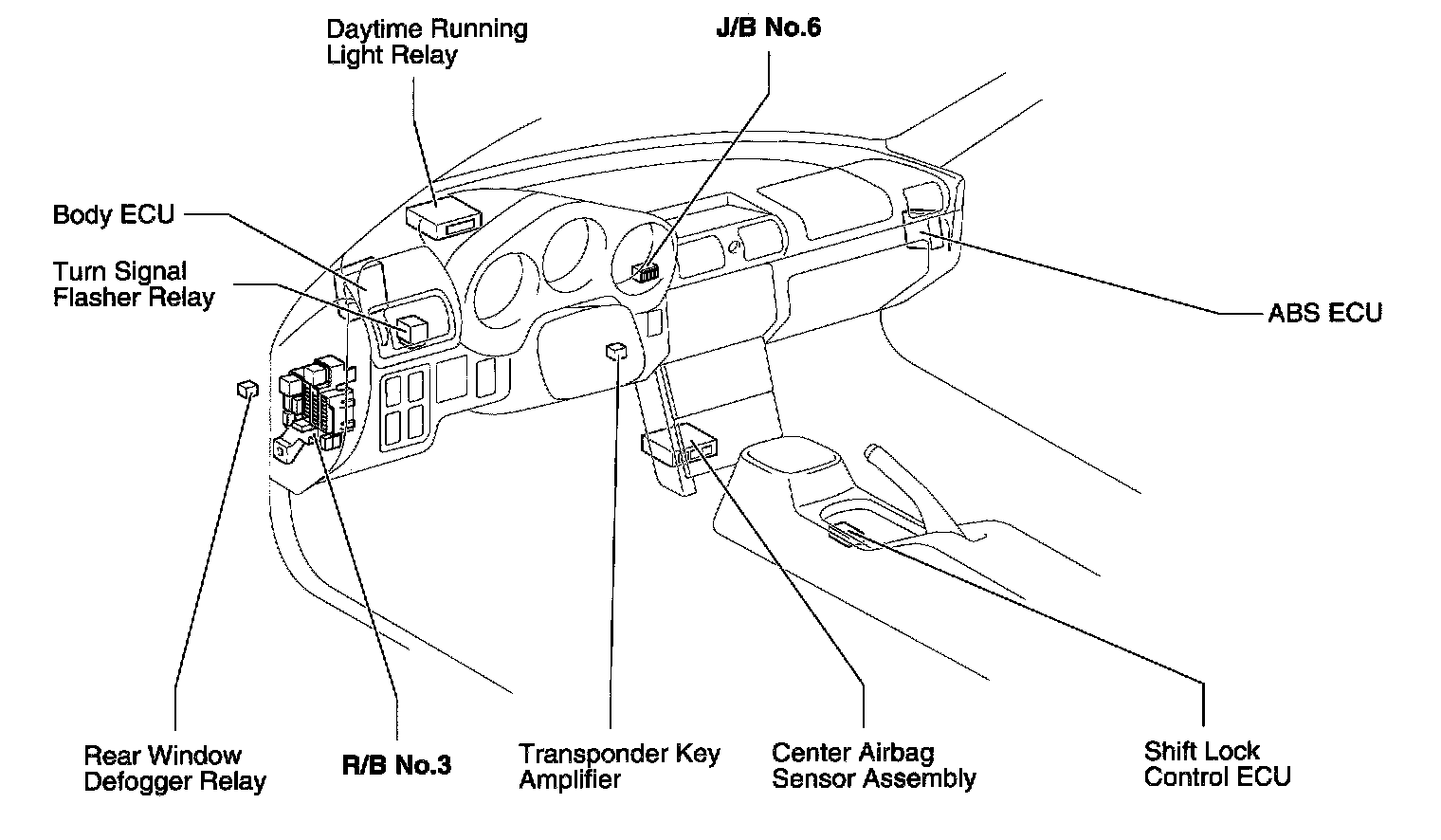 Daytime Running Light Relay

J/B No.6

Body ECU

Turn Signal Flasher Relay

ABS ECU

Rear Window Defogger Relay

R/B No.3

Transponder Key Amplifier

Center Airbag Sensor Assembly

Shift Lock Control ECU