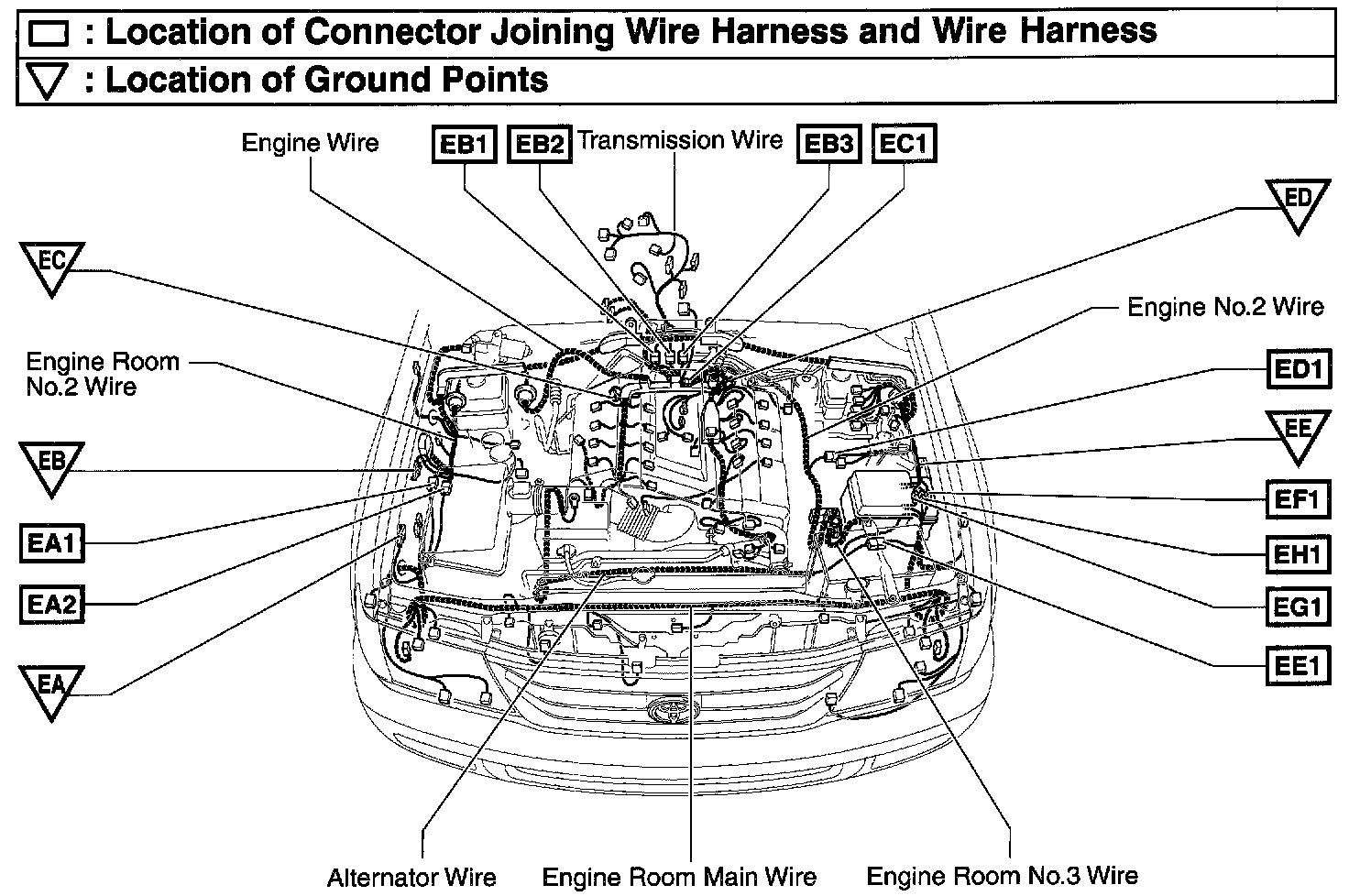 : Location of Connector Joining Wire Harness and Wire Harness
: Location of Ground Points

Engine Wire
EB1
EB2
Transmission Wire
EB3
EC1
ED
EC
Engine No.2 Wire
Engine Room No.2 Wire
ED1
EE
EB
EF1
EA1
EH1
EA2
EG1
EE1
EA
Alternator Wire
Engine Room Main Wire
Engine Room No.3 Wire