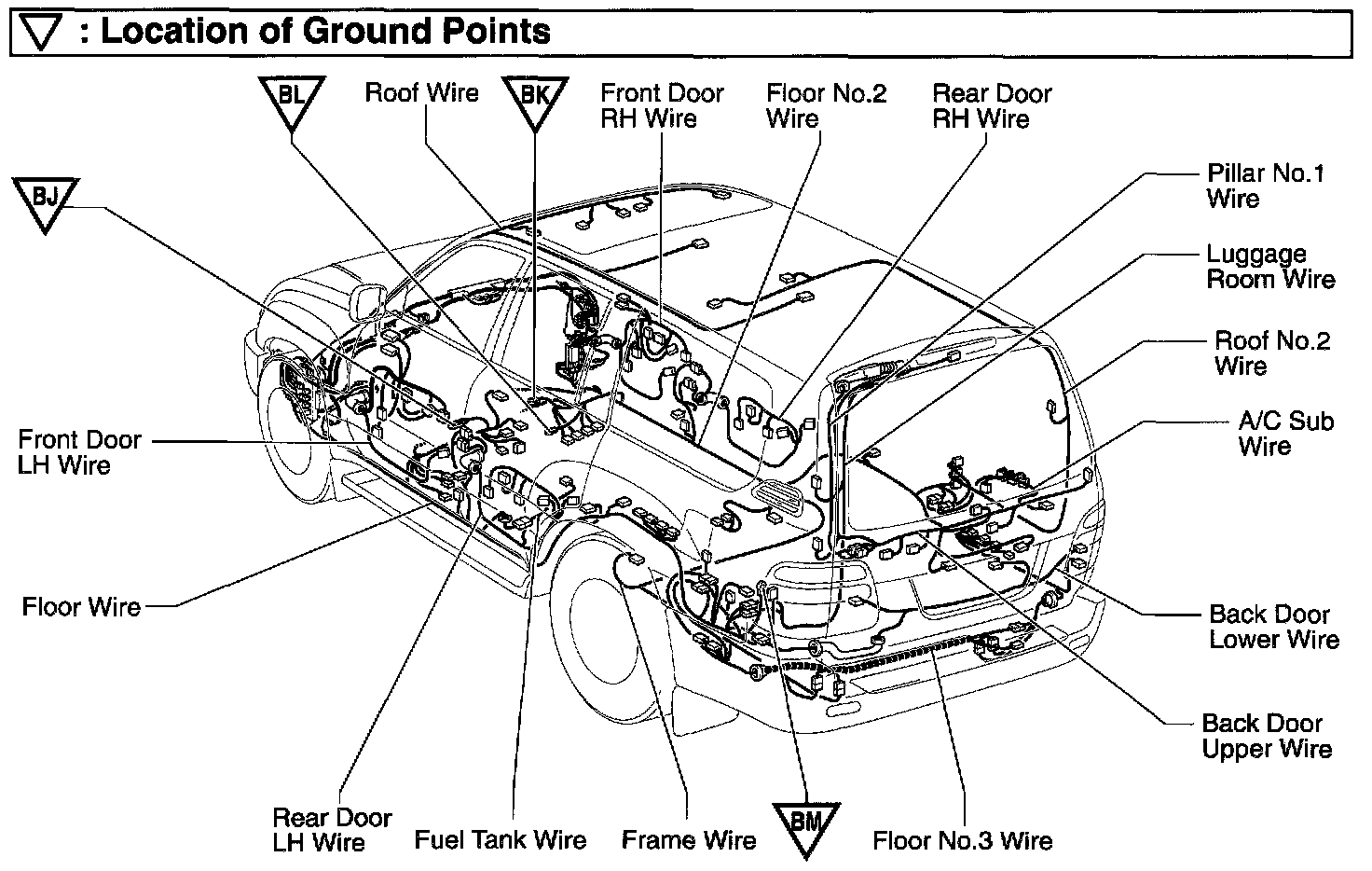 ▽ : Location of Ground Points

BL

Roof Wire

BK

Front Door RH Wire

Floor No.2 Wire

Rear Door RH Wire

BJ

Pillar No.1 Wire

Luggage Room Wire

Roof No.2 Wire

A/C Sub Wire

Front Door LH Wire

Floor Wire

Back Door Lower Wire

Back Door Upper Wire

Rear Door LH Wire

Fuel Tank Wire

Frame Wire

BM

Floor No.3 Wire