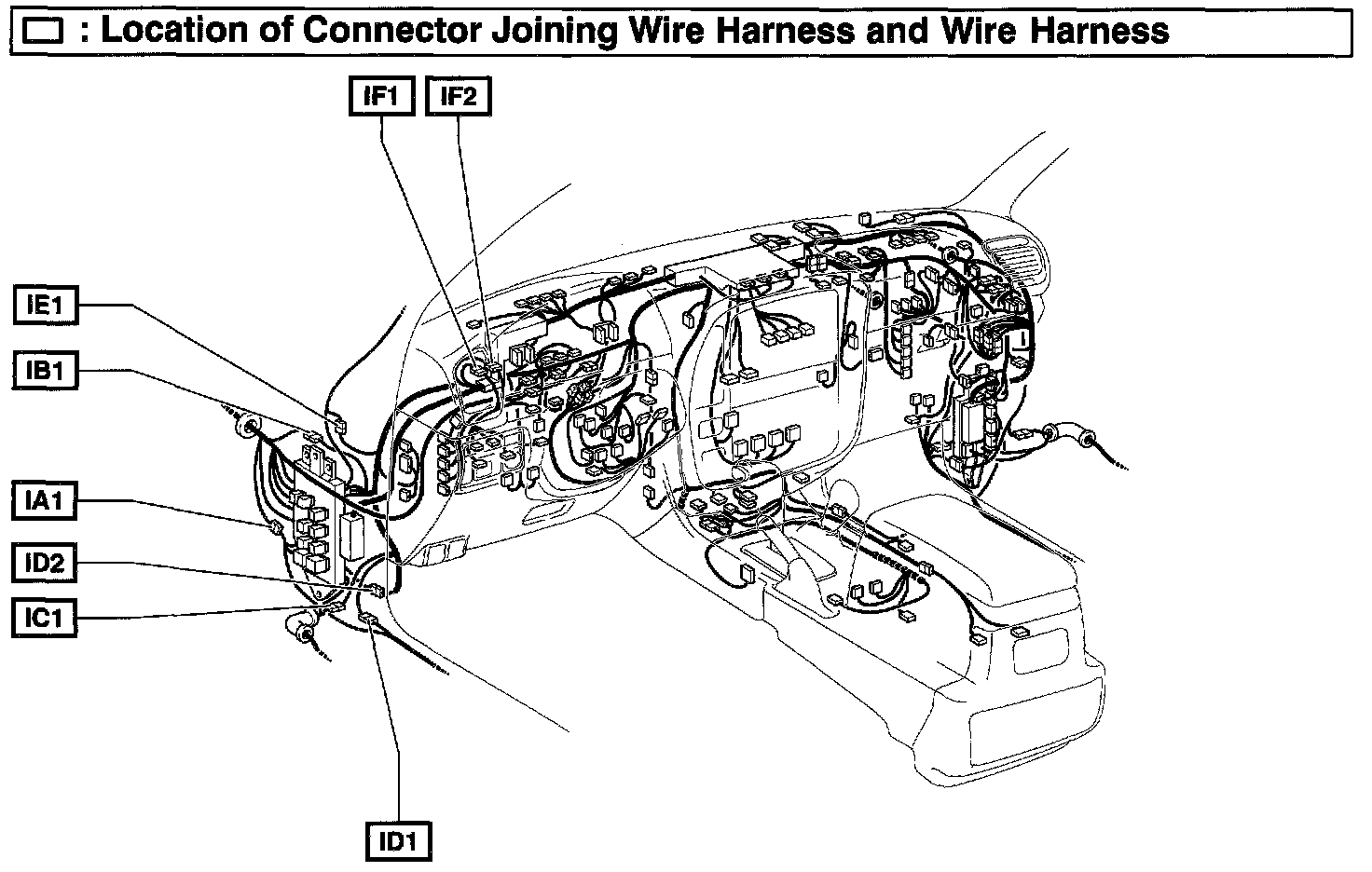 : Location of Connector Joining Wire Harness and Wire Harness

IF1
IF2
IE1
IB1
IA1
ID2
IC1
ID1