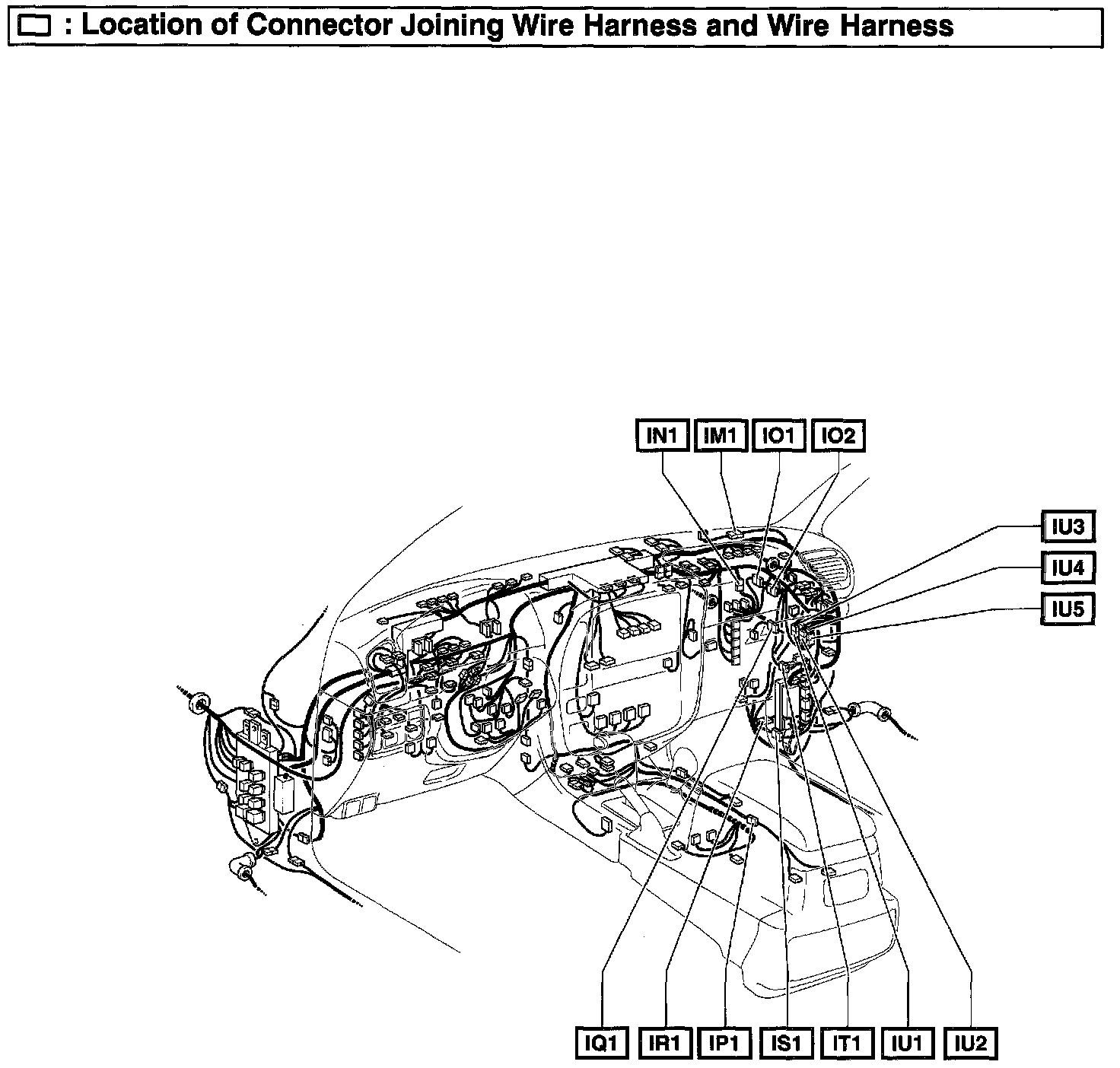 : Location of Connector Joining Wire Harness and Wire Harness

IN1 IM1 IO1 IO2

IU3

IU4

IU5

IQ1 IR1 IP1 IS1 IT1 IU1 IU2