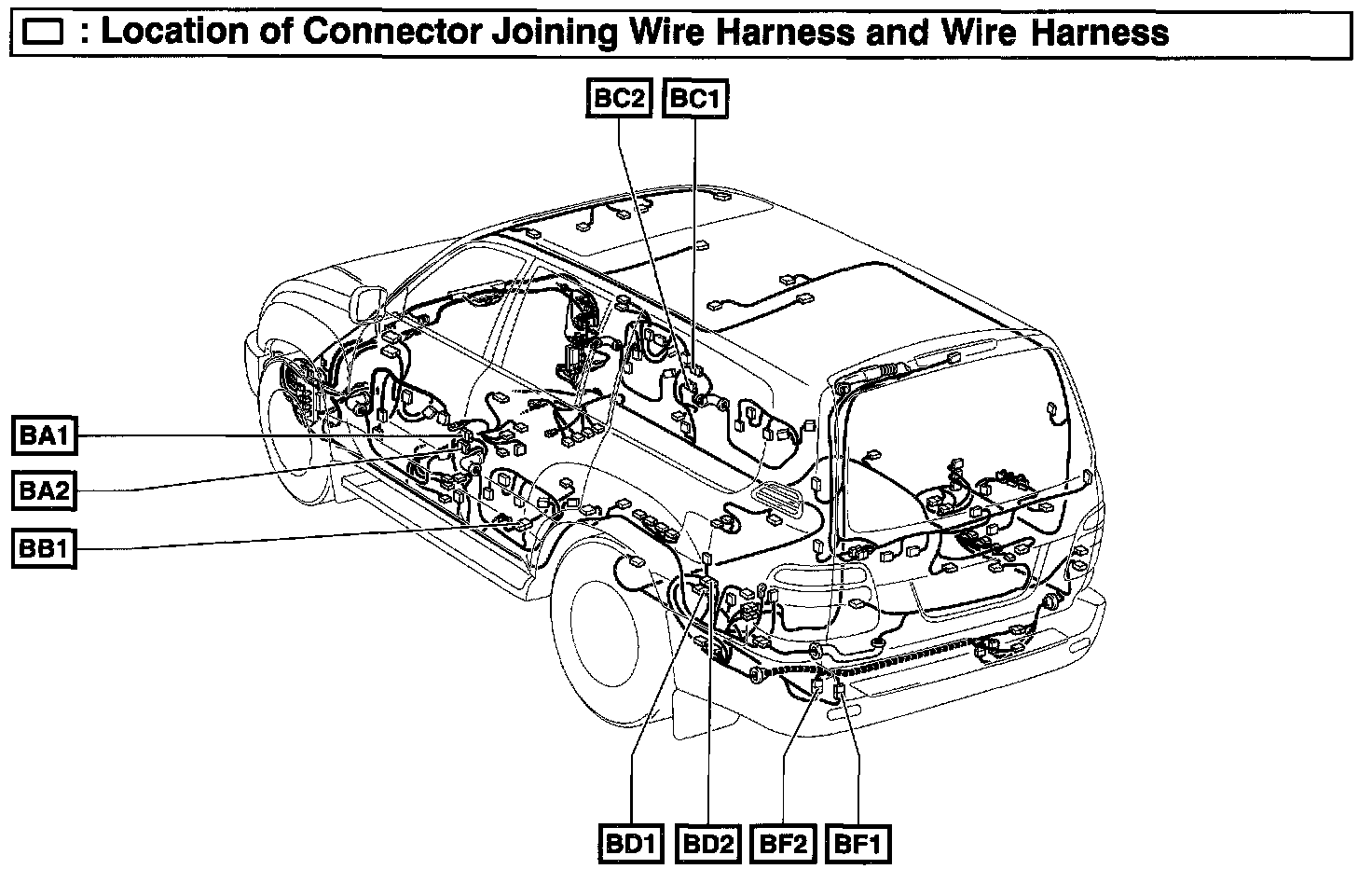 : Location of Connector Joining Wire Harness and Wire Harness

BC2
BC1
BA1
BA2
BB1
BD1
BD2
BF2
BF1