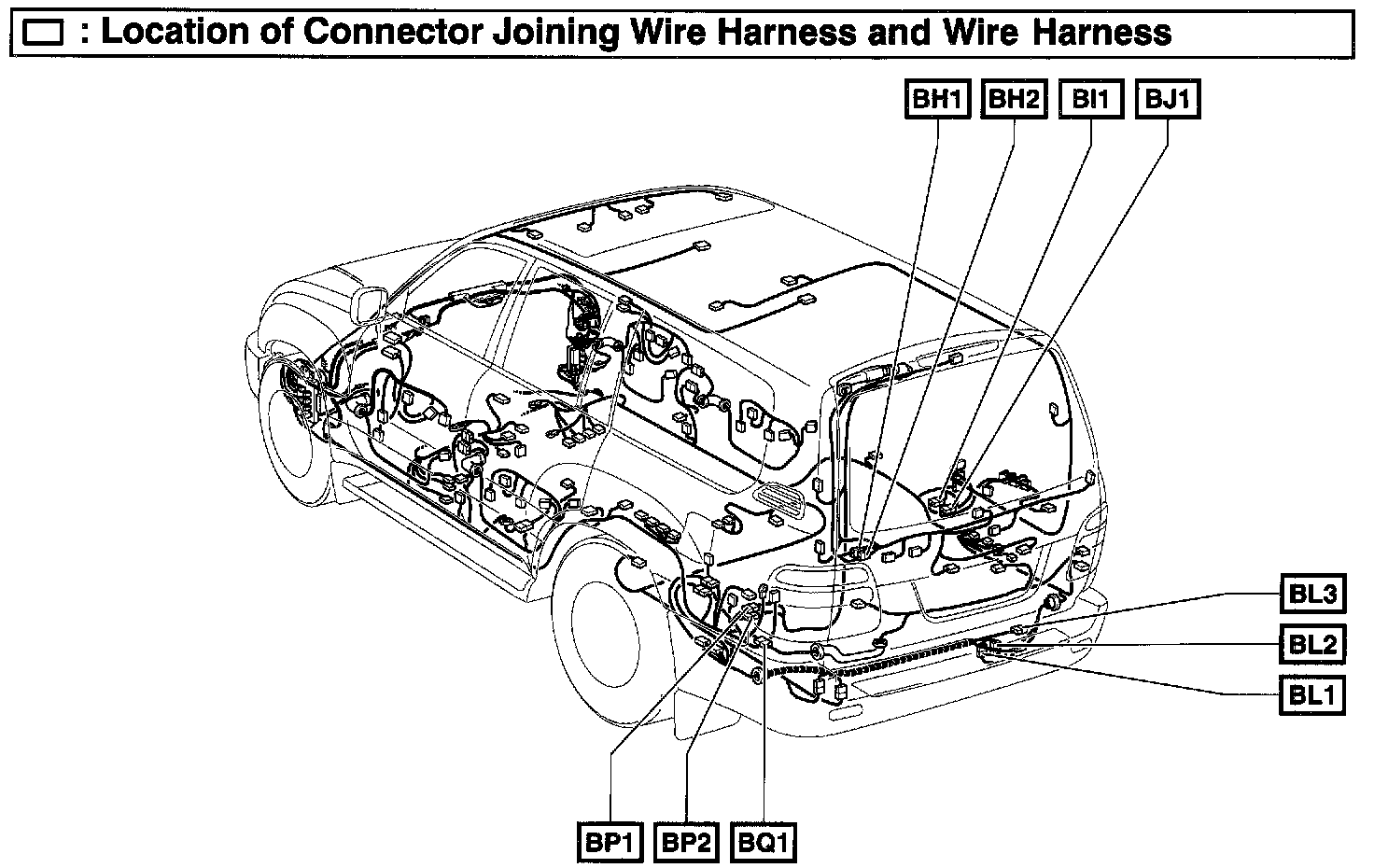 : Location of Connector Joining Wire Harness and Wire Harness

BH1 BH2 BI1 BJ1

BL3

BL2

BL1

BP1 BP2 BQ1