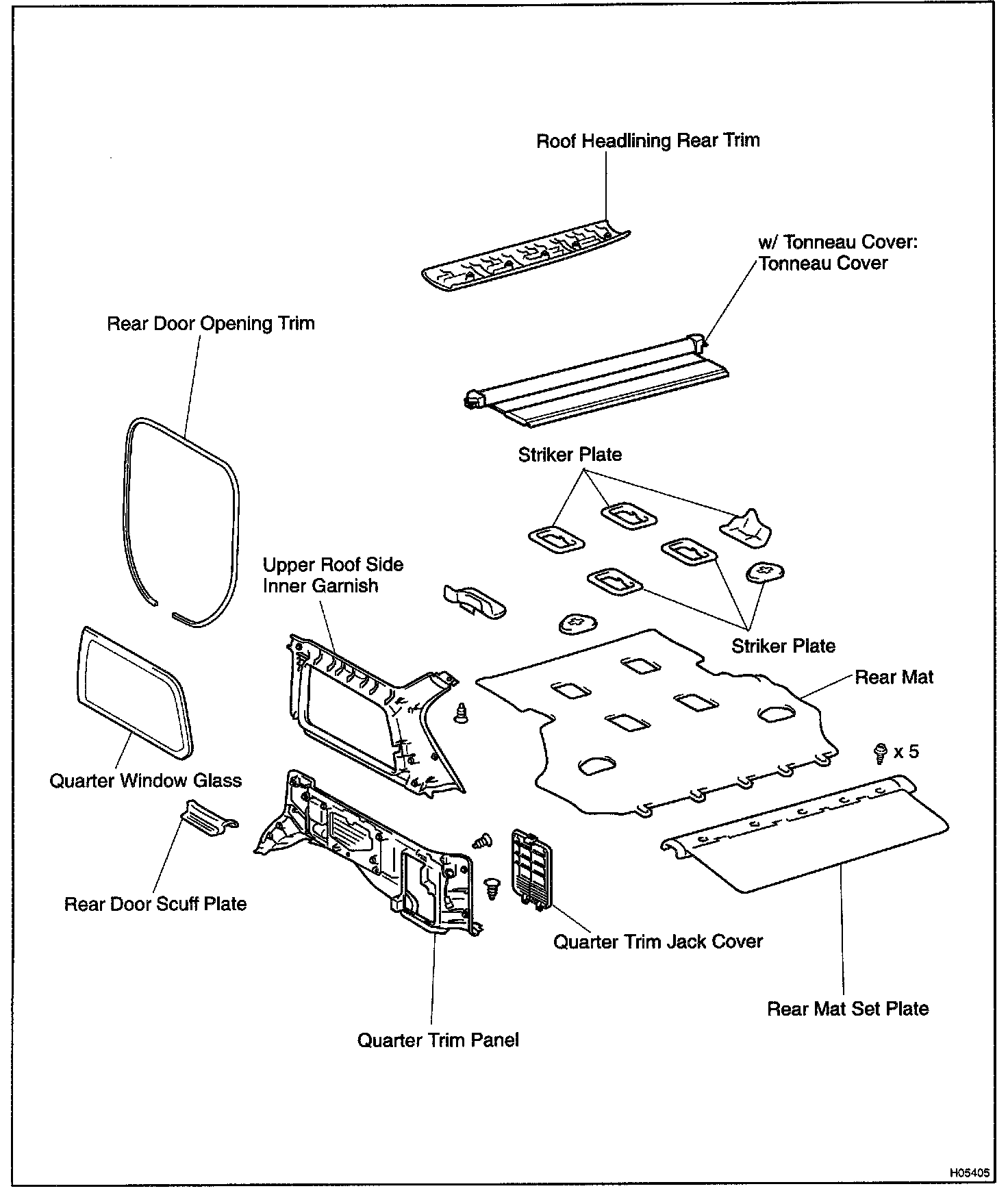 Roof Headlining Rear Trim

w/ Tonneau Cover:
Tonneau Cover

Rear Door Opening Trim

Striker Plate

Upper Roof Side
Inner Garnish

Striker Plate

Rear Mat

x 5

Quarter Window Glass

Rear Door Scuff Plate

Quarter Trim Jack Cover

Rear Mat Set Plate

Quarter Trim Panel

H05405