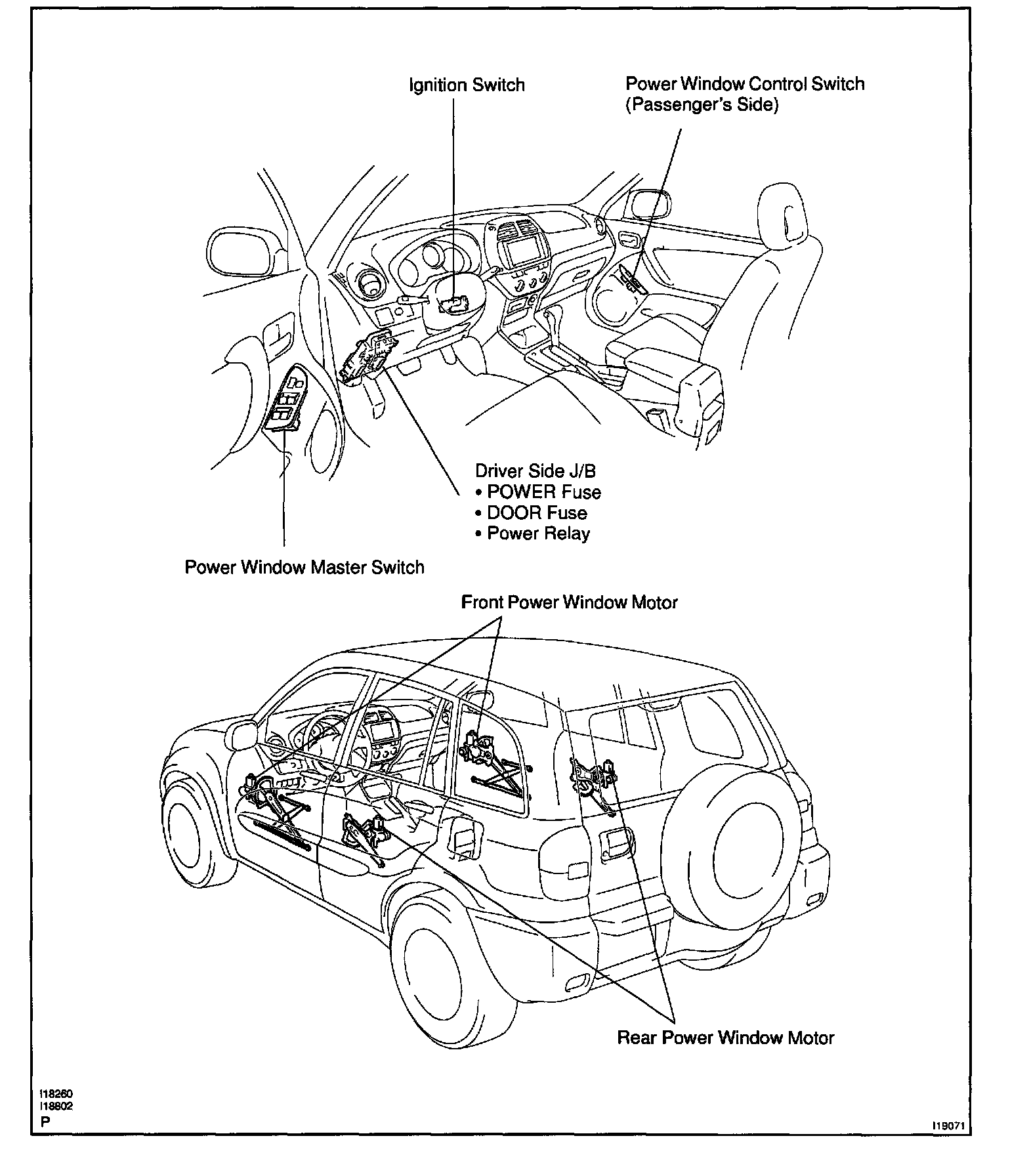 Ignition Switch

Power Window Control Switch
(Passenger's Side)

Driver Side J/B
• POWER Fuse
• DOOR Fuse
• Power Relay

Power Window Master Switch

Front Power Window Motor

Rear Power Window Motor

I18260
I18802
P

I19071