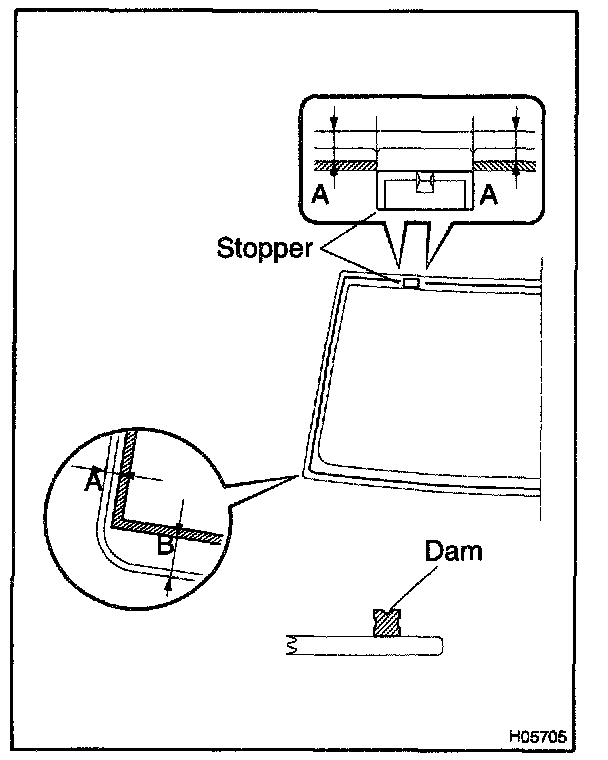 A
A
Stopper
A
B
Dam
H05705