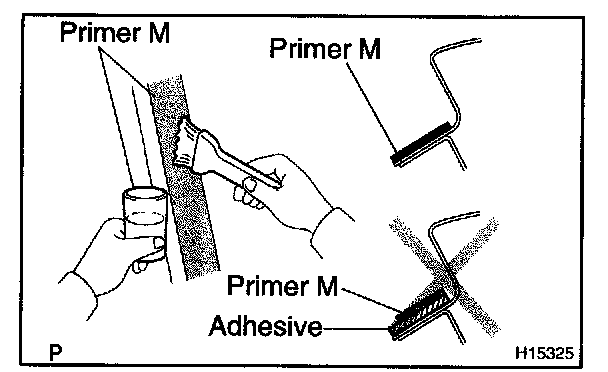 Primer M

Primer M

Primer M

Adhesive

P

H15325