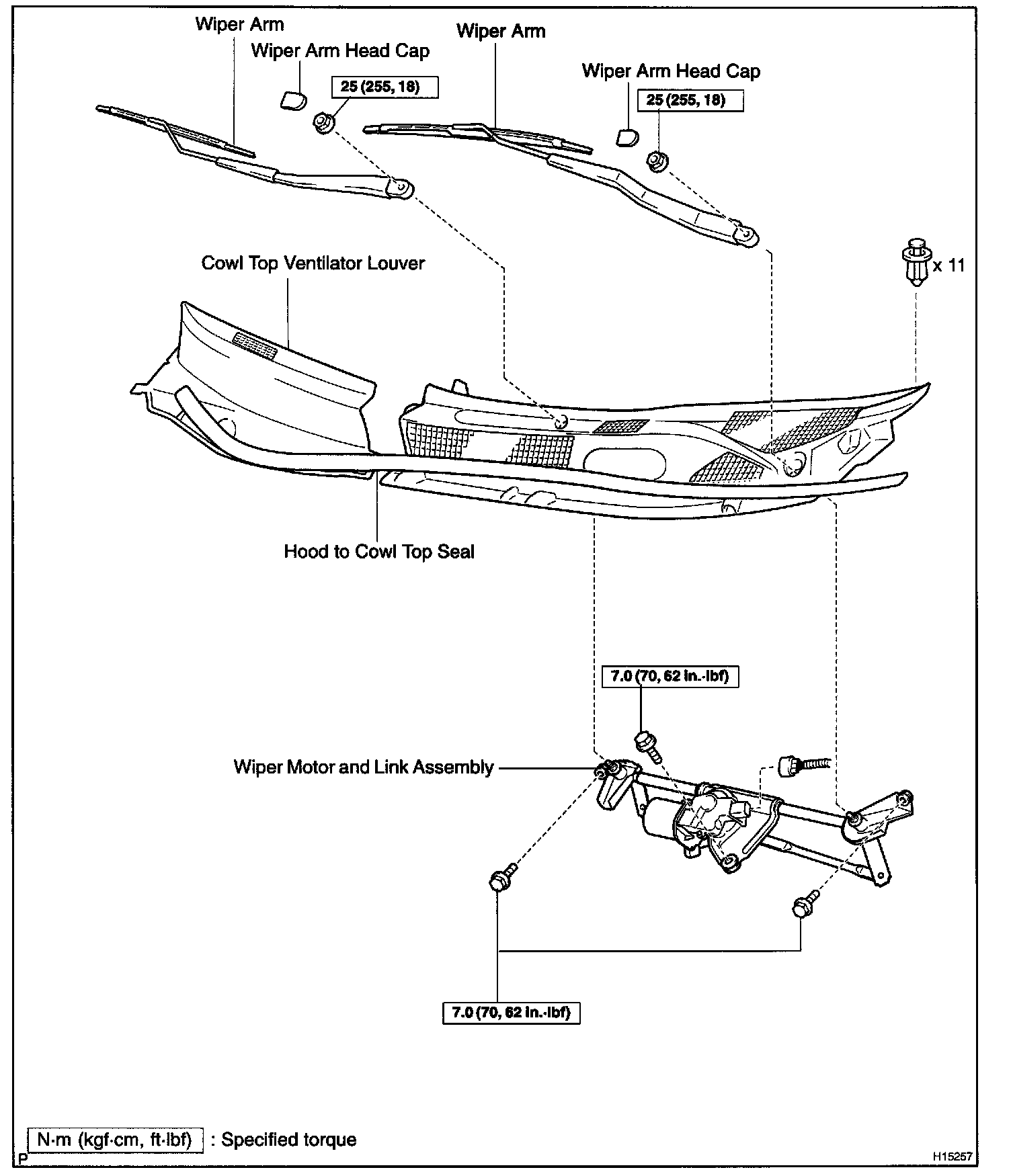 Wiper Arm

Wiper Arm Head Cap

25 (255, 18)

Wiper Arm

Wiper Arm Head Cap

25 (255, 18)

x 11

Cowl Top Ventilator Louver

Hood to Cowl Top Seal

7.0 (70, 62 in.·lbf)

Wiper Motor and Link Assembly

7.0 (70, 62 in.·lbf)

N·m (kgf·cm, ft·lbf) : Specified torque

P

H15257