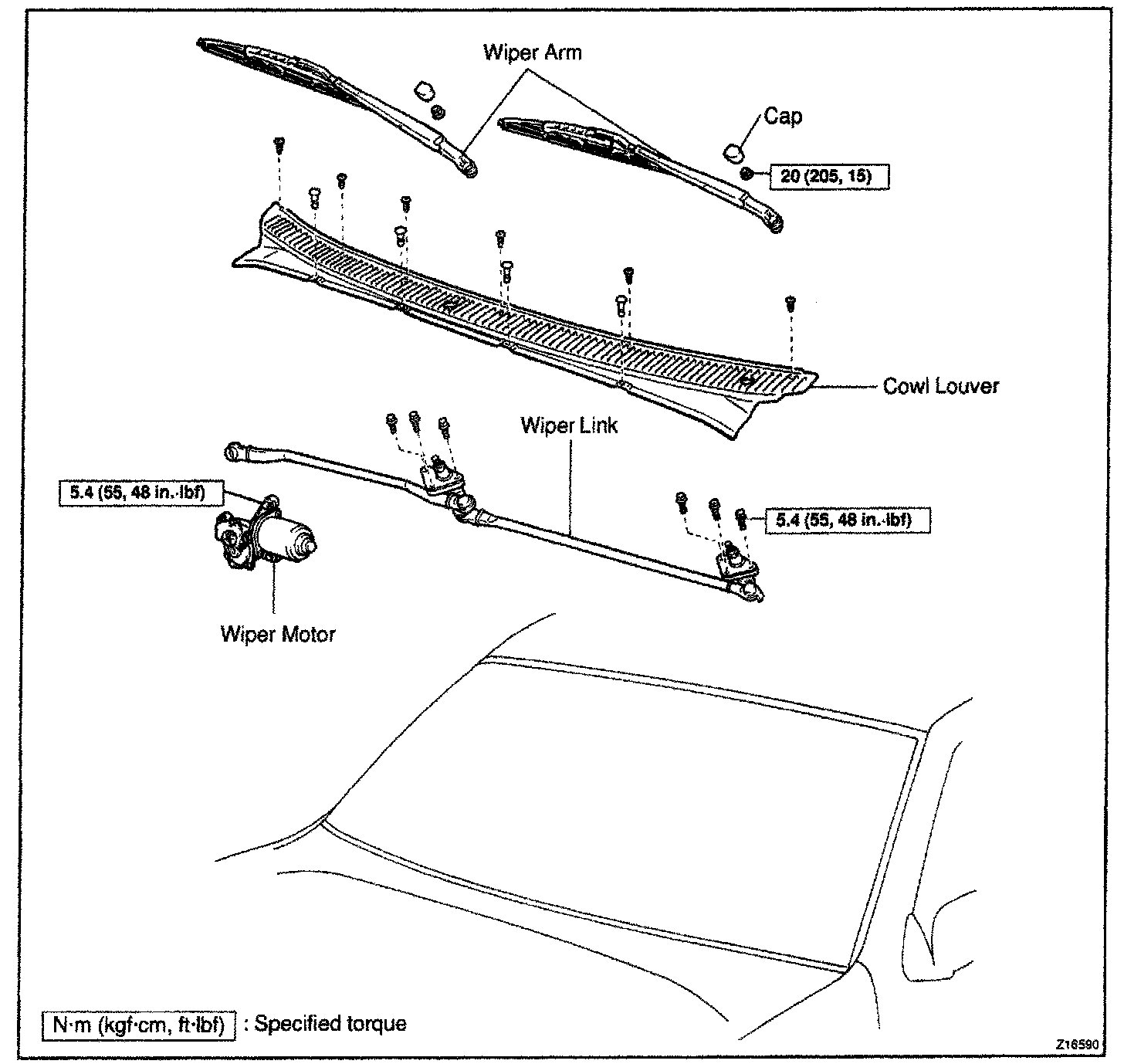 Wiper Arm

Cap

20 (205, 15)

Cowl Louver

Wiper Link

5.4 (55, 48 in.·lbf)

5.4 (55, 48 in.·lbf)

Wiper Motor

N·m (kgf·cm, ft·lbf) : Specified torque

Z16590