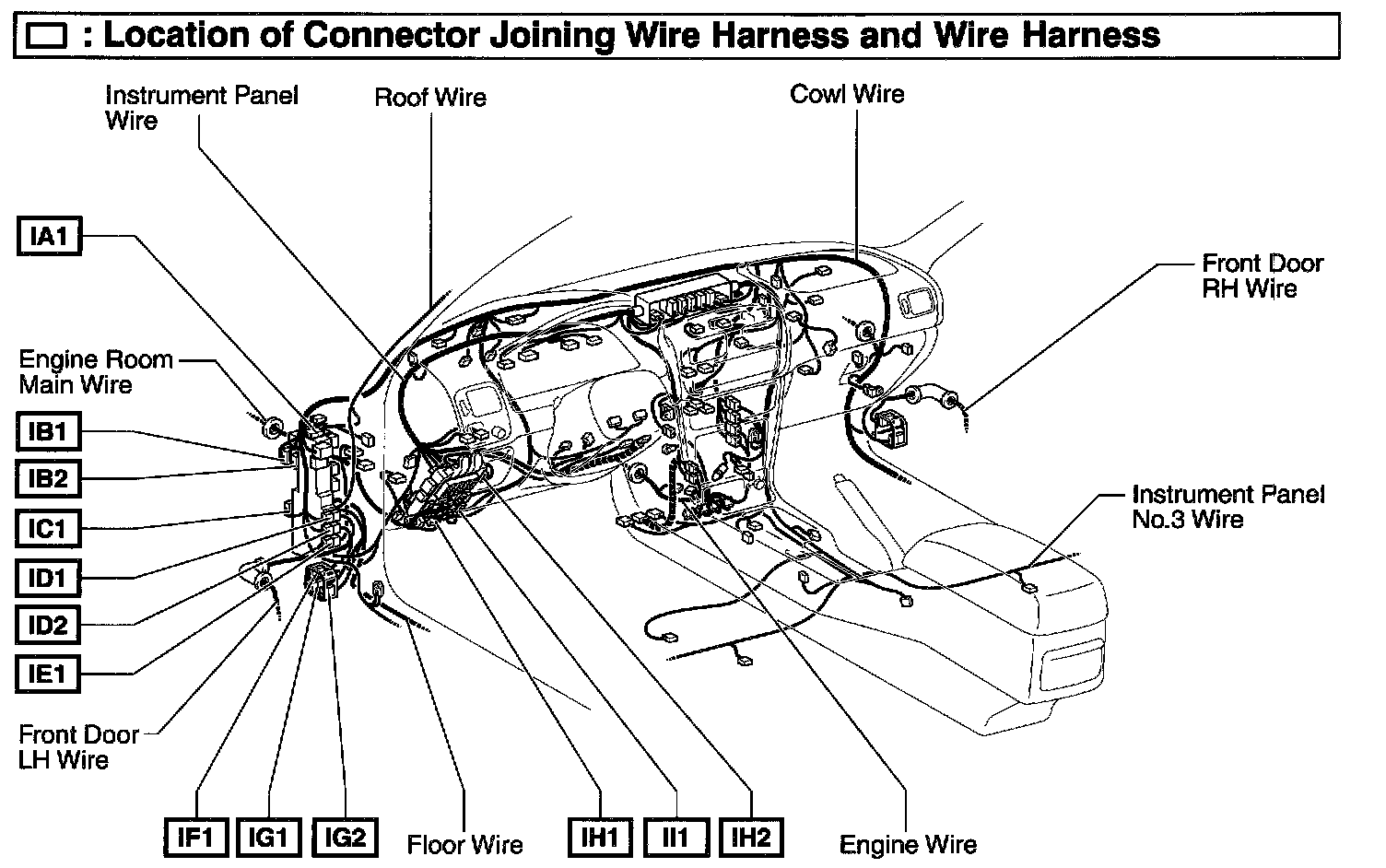 : Location of Connector Joining Wire Harness and Wire Harness

Instrument Panel Wire

Roof Wire

Cowl Wire

IA1

Front Door RH Wire

Engine Room Main Wire

IB1

IB2

IC1

ID1

ID2

IE1

Instrument Panel No.3 Wire

Front Door LH Wire

IF1

IG1

IG2

Floor Wire

IH1

II1

IH2

Engine Wire