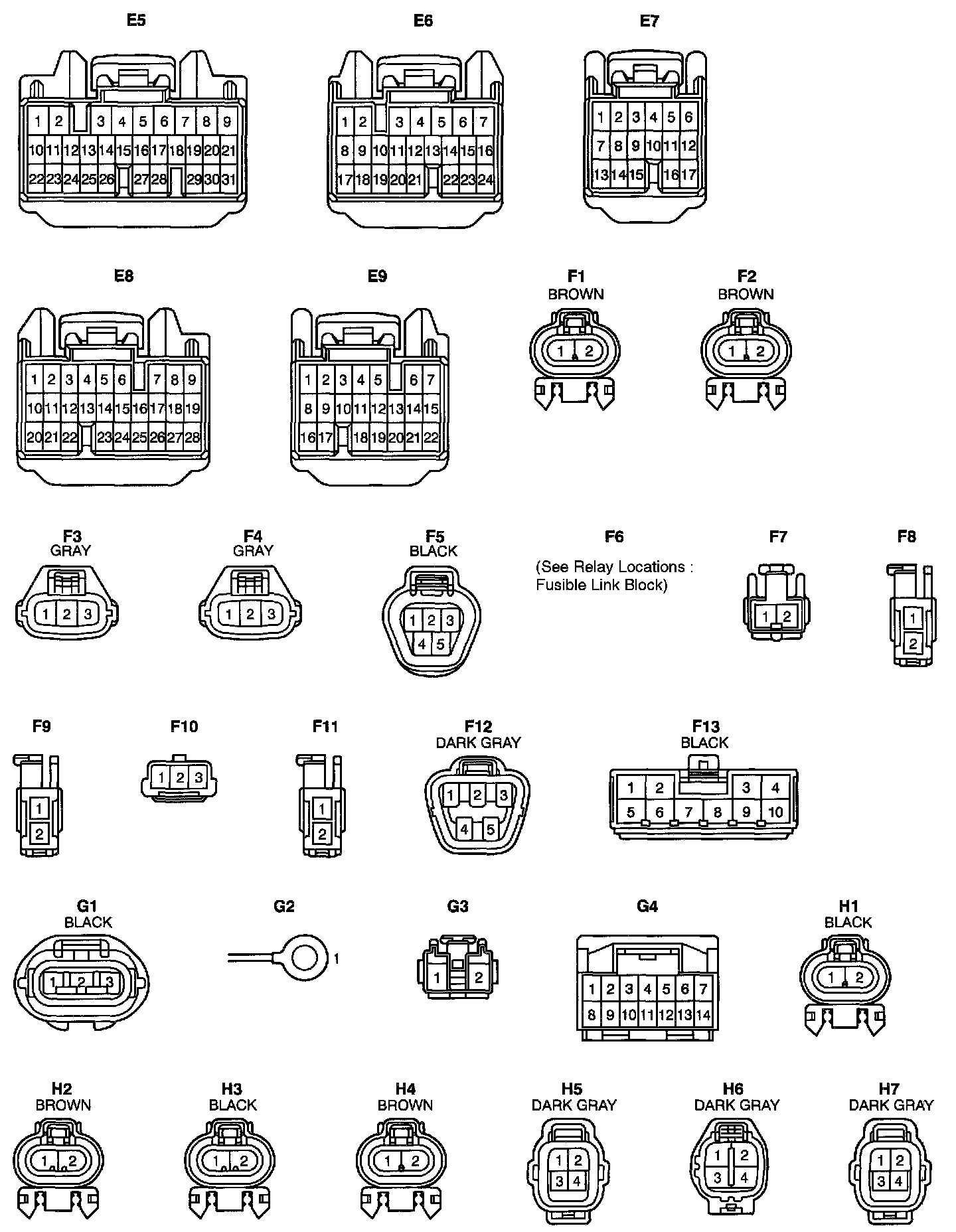 E5

1 2 3 4 5 6 7 8 9
10 11 12 13 14 15 16 17 18 19 20 21
22 23 24 25 26 27 28 29 30 31

E6

1 2 3 4 5 6 7
8 9 10 11 12 13 14 15 16
17 18 19 20 21 22 23 24

E7

1 2 3 4 5 6
7 8 9 10 11 12
13 14 15 16 17

E8

1 2 3 4 5 6 7 8 9
10 11 12 13 14 15 16 17 18 19
20 21 22 23 24 25 26 27 28

E9

1 2 3 4 5 6 7
8 9 10 11 12 13 14 15
16 17 18 19 20 21 22

F1
BROWN
1 2

F2
BROWN
1 2

F3
GRAY
1 2 3

F4
GRAY
1 2 3

F5
BLACK
1 2 3
4 5

F6
(See Relay Locations : Fusible Link Block)

F7
1 2

F8
1
2

F9
1
2

F10
1 2 3

F11
1
2

F12
DARK GRAY
1 2 3
4 5

F13
BLACK
1 2 3 4
5 6 7 8 9 10

G1
BLACK
1 2 3

G2
1

G3
1 2

G4
1 2 3 4 5 6 7
8 9 10 11 12 13 14

H1
BLACK
1 2

H2
BROWN
1 2

H3
BLACK
1 2

H4
BROWN
1 2

H5
DARK GRAY
1 2
3 4

H6
DARK GRAY
1 2
3 4

H7
DARK GRAY
1 2
3 4