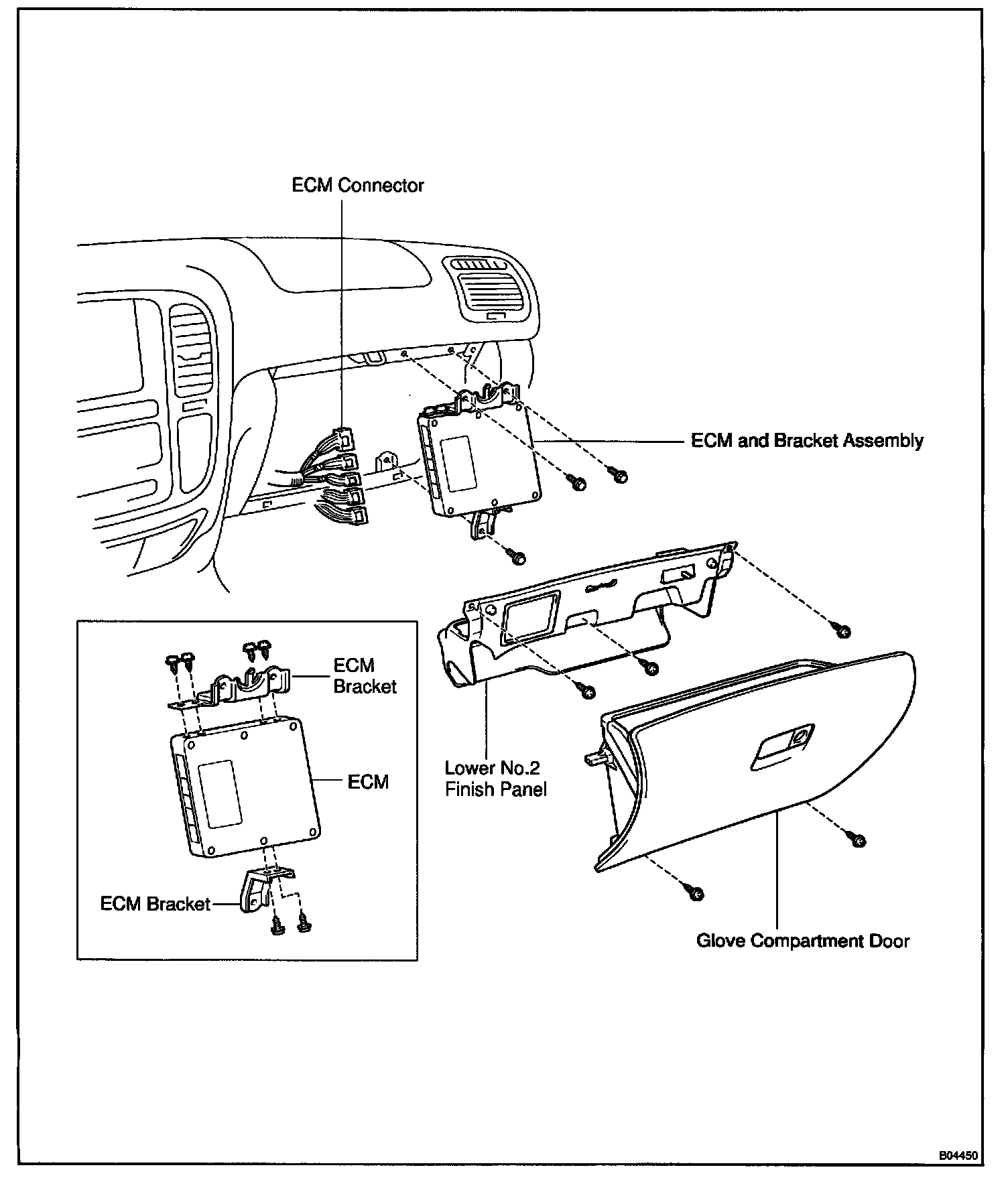 ECM Connector

ECM and Bracket Assembly

ECM Bracket

ECM

ECM Bracket

Lower No.2 Finish Panel

Glove Compartment Door

B04450