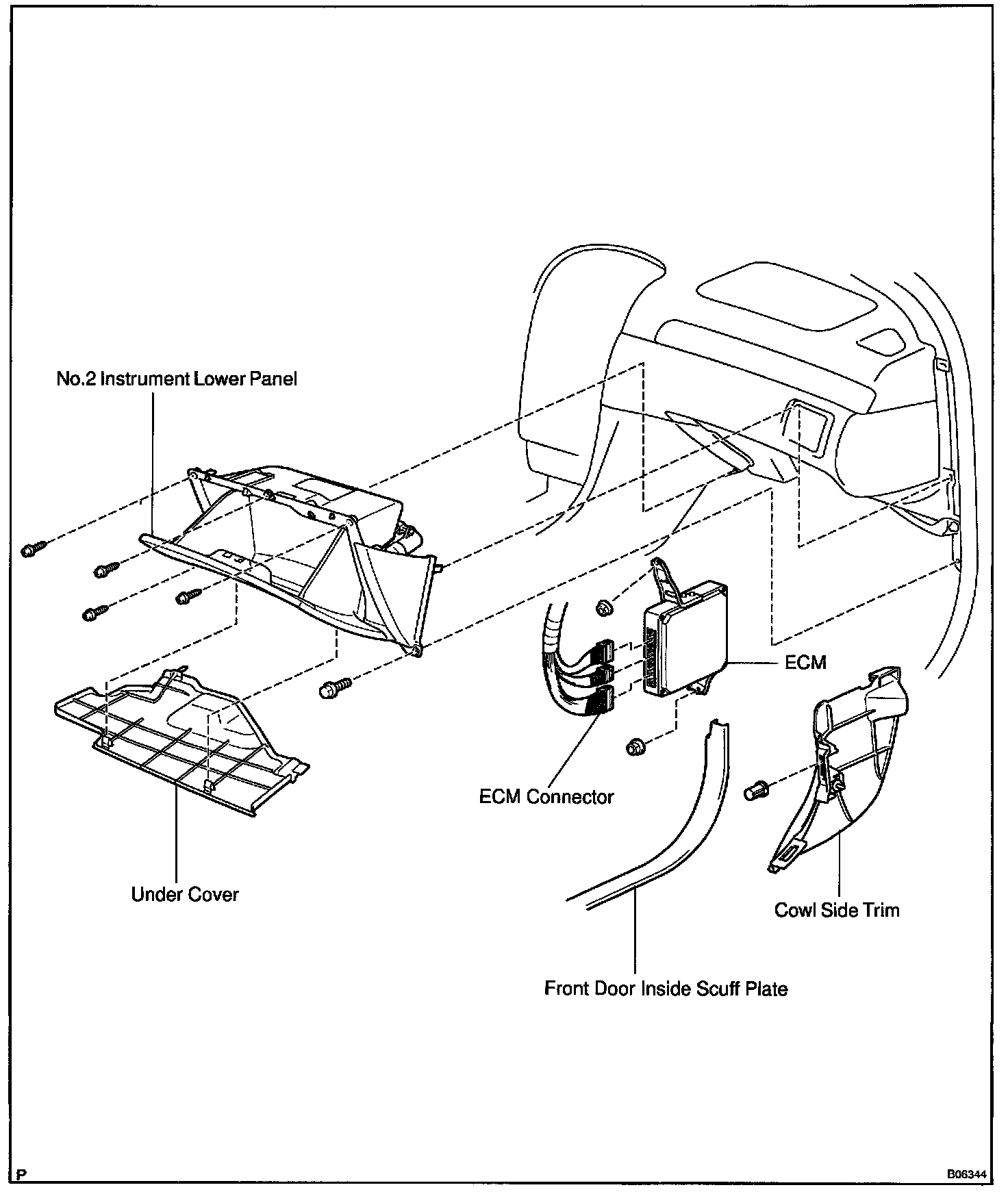 No.2 Instrument Lower Panel

ECM

ECM Connector

Under Cover

Cowl Side Trim

Front Door Inside Scuff Plate

P

B06344