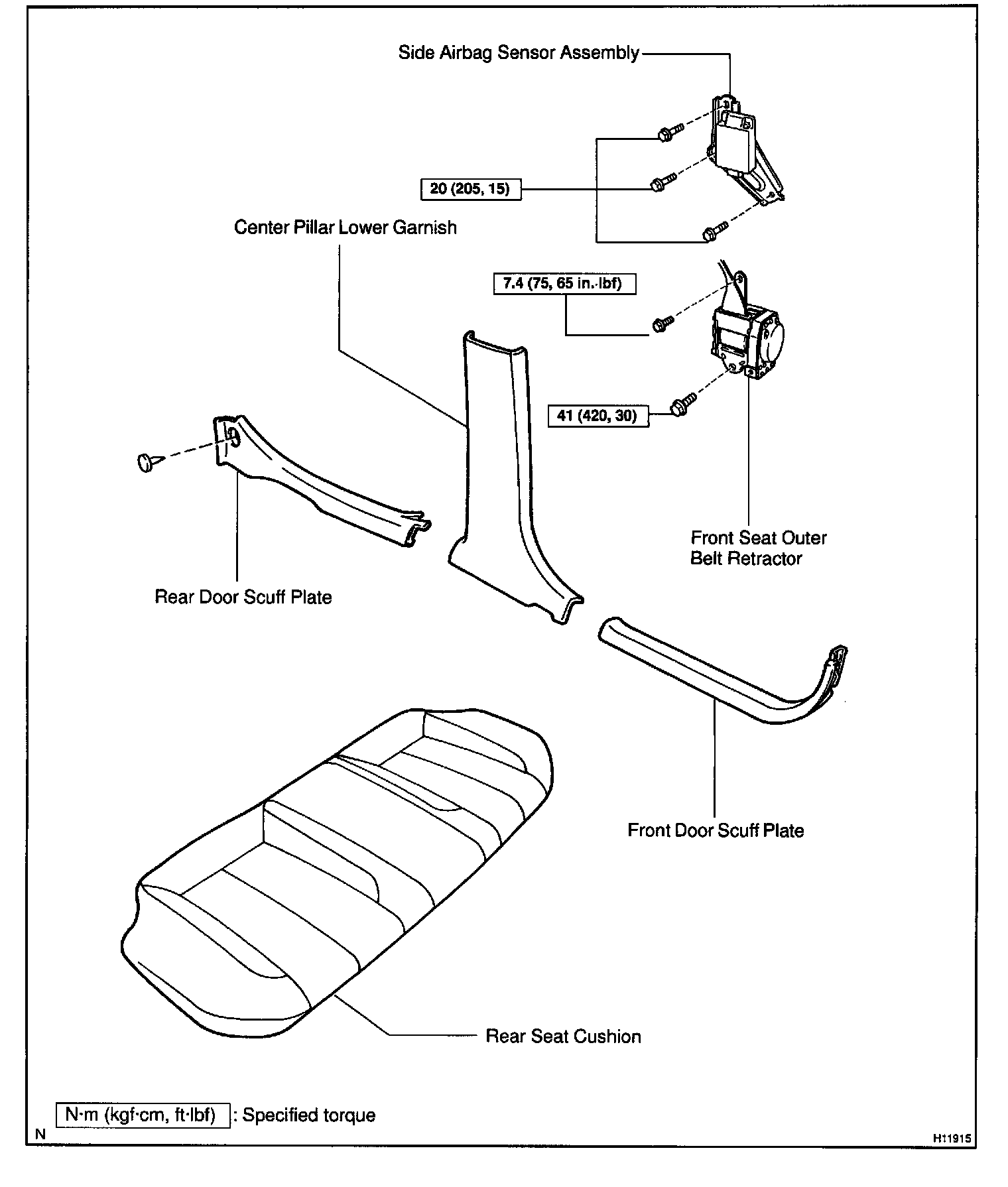 Side Airbag Sensor Assembly

20 (205, 15)

Center Pillar Lower Garnish

7.4 (75, 65 in.·lbf)

41 (420, 30)

Front Seat Outer Belt Retractor

Rear Door Scuff Plate

Front Door Scuff Plate

Rear Seat Cushion

N·m (kgf·cm, ft·lbf) : Specified torque

N

H11915